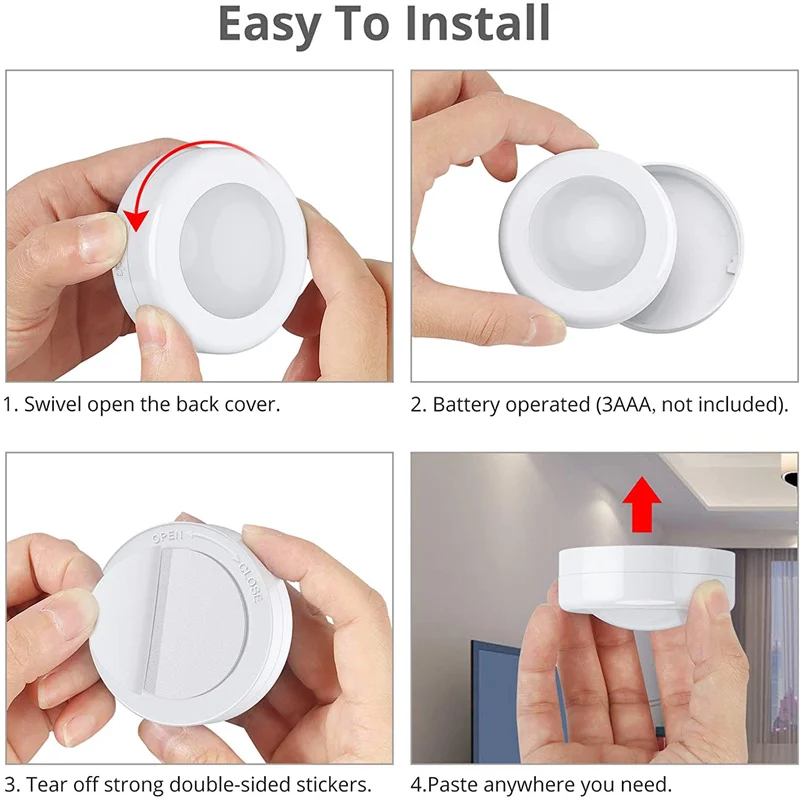 Easy To Install

1. Swivel open the back cover.

2. Battery operated (3AAA, not included).

OPEN
CLOSE

3. Tear off strong double-sided stickers.

4.Paste anywhere you need.