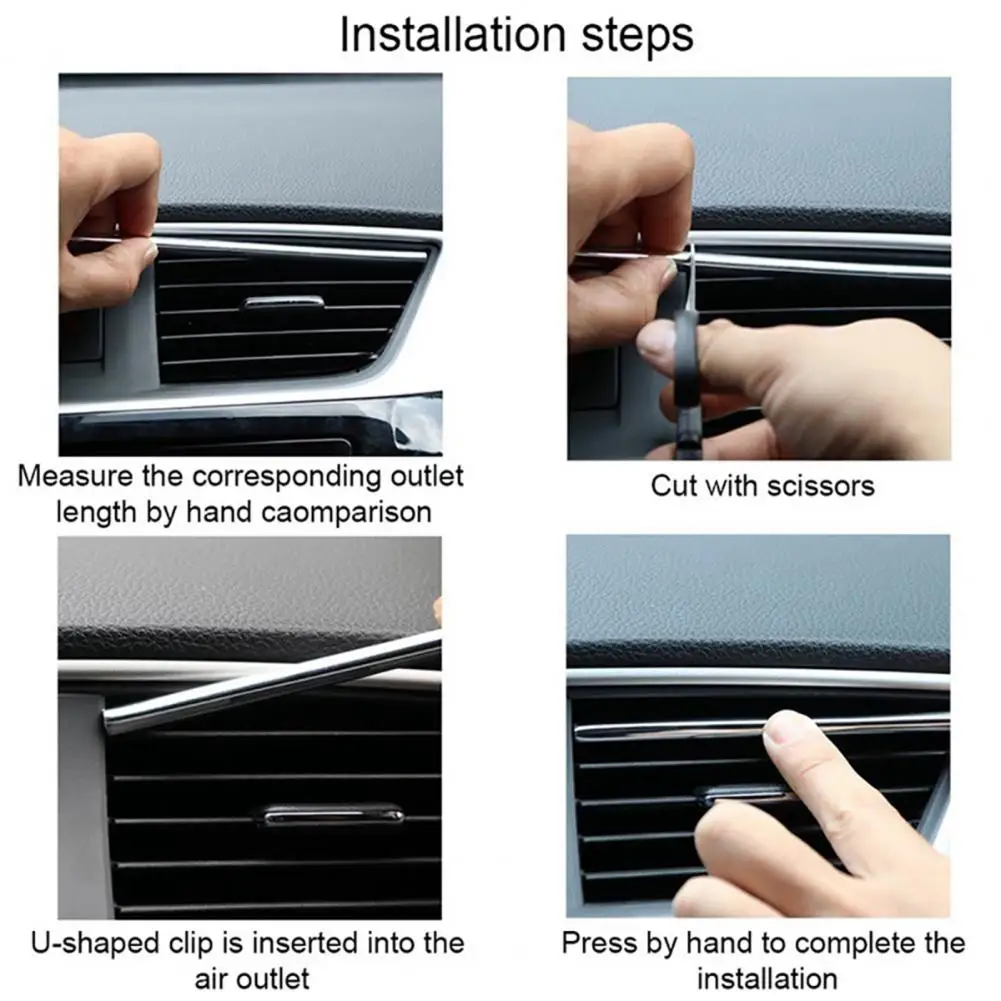 Installation steps

Measure the corresponding outlet length by hand caomparison

Cut with scissors

U-shaped clip is inserted into the air outlet

Press by hand to complete the installation