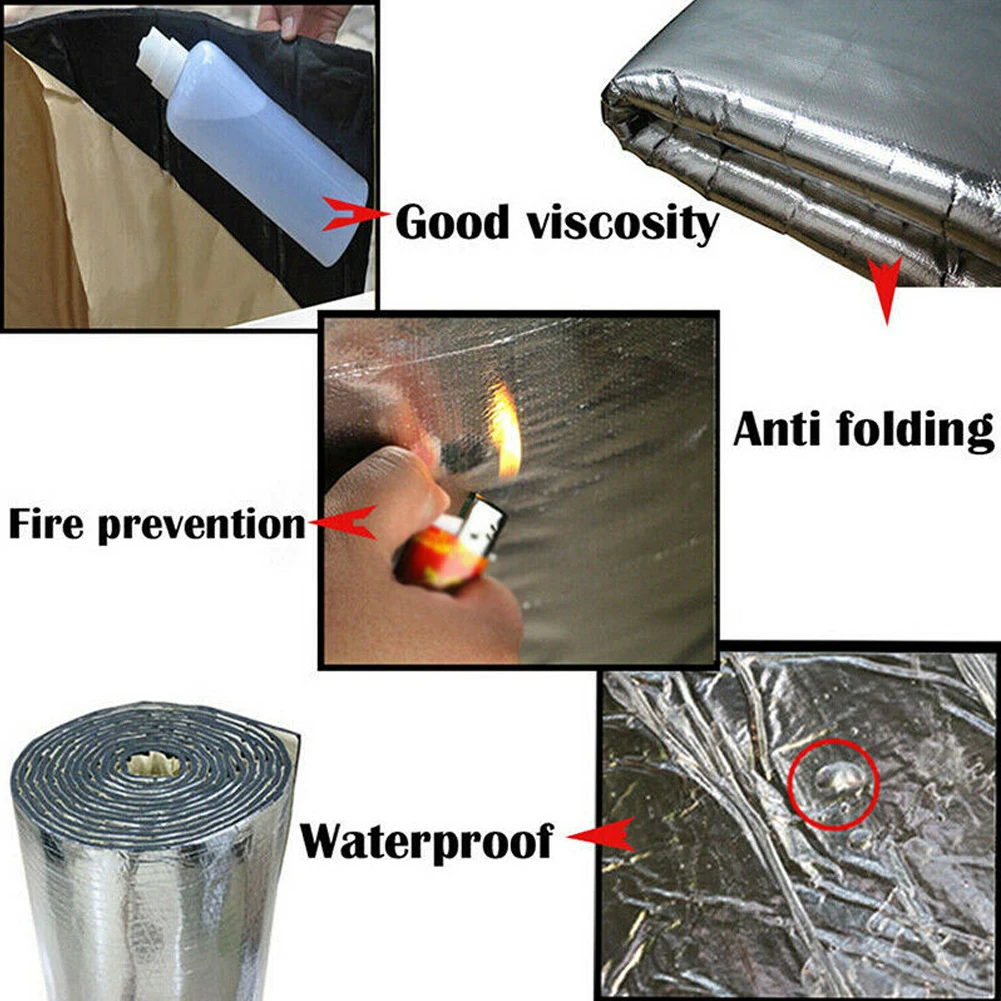 Good viscosity

Anti folding

Fire prevention

Waterproof