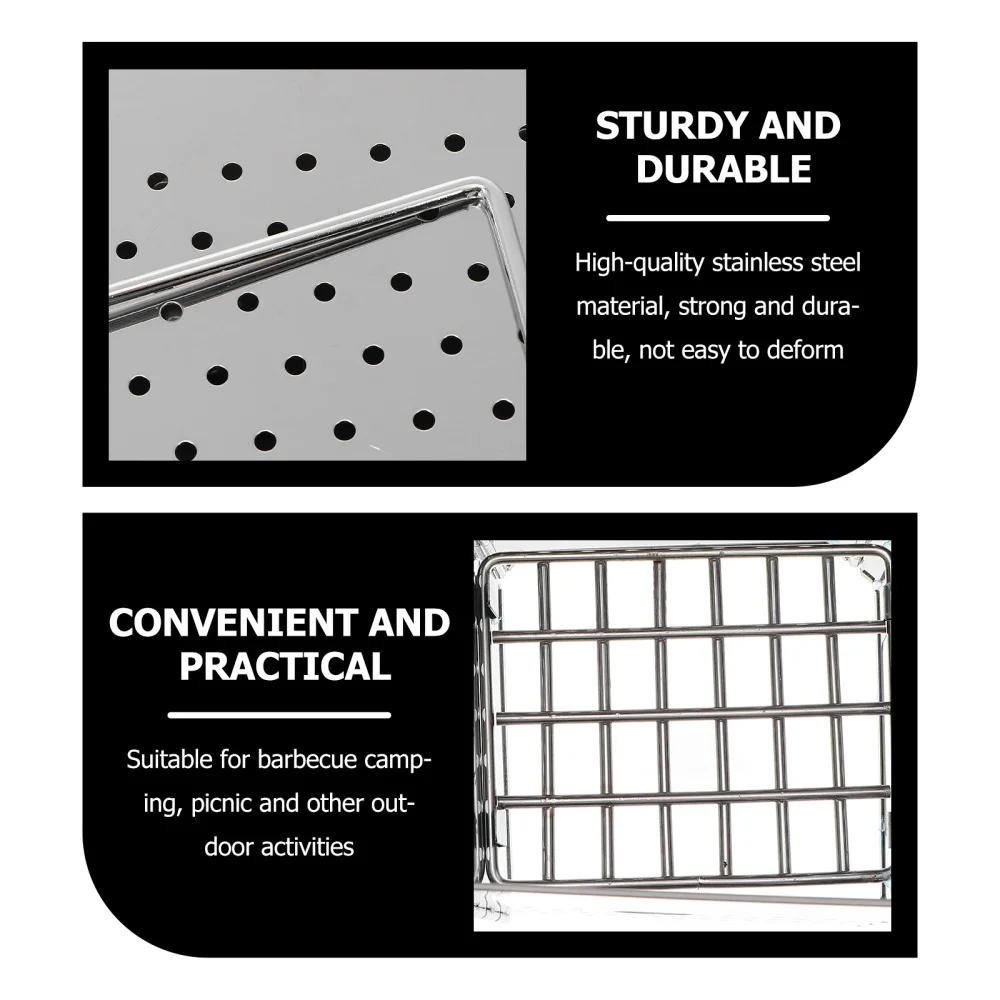 STURDY AND DURABLE

High-quality stainless steel material, strong and durable, not easy to deform

CONVENIENT AND PRACTICAL

Suitable for barbecue camping, picnic and other outdoor activities