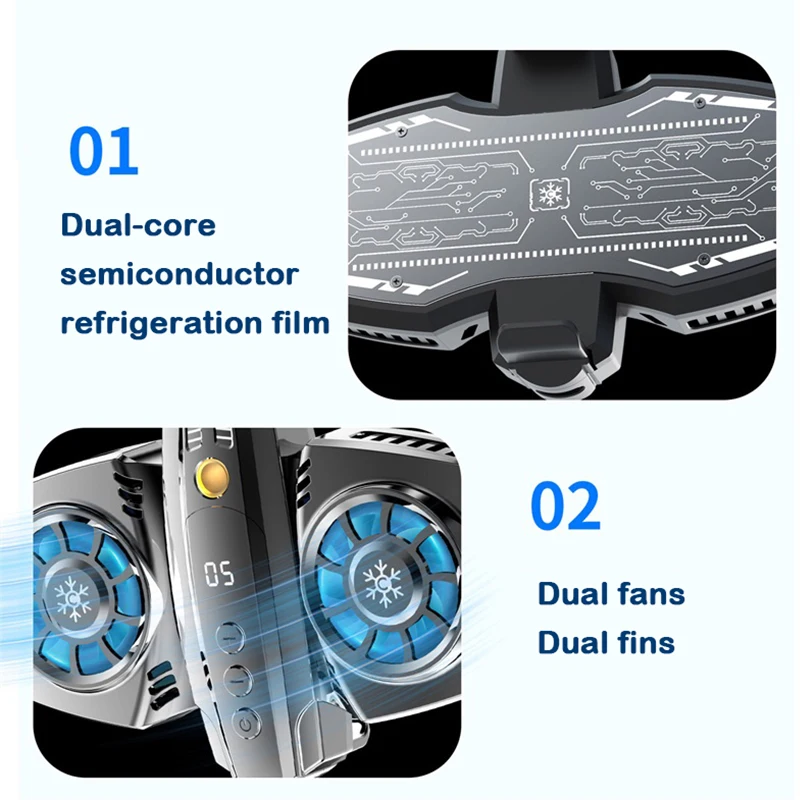 01

Dual-core semiconductor refrigeration film

05

02

Dual fans
Dual fins