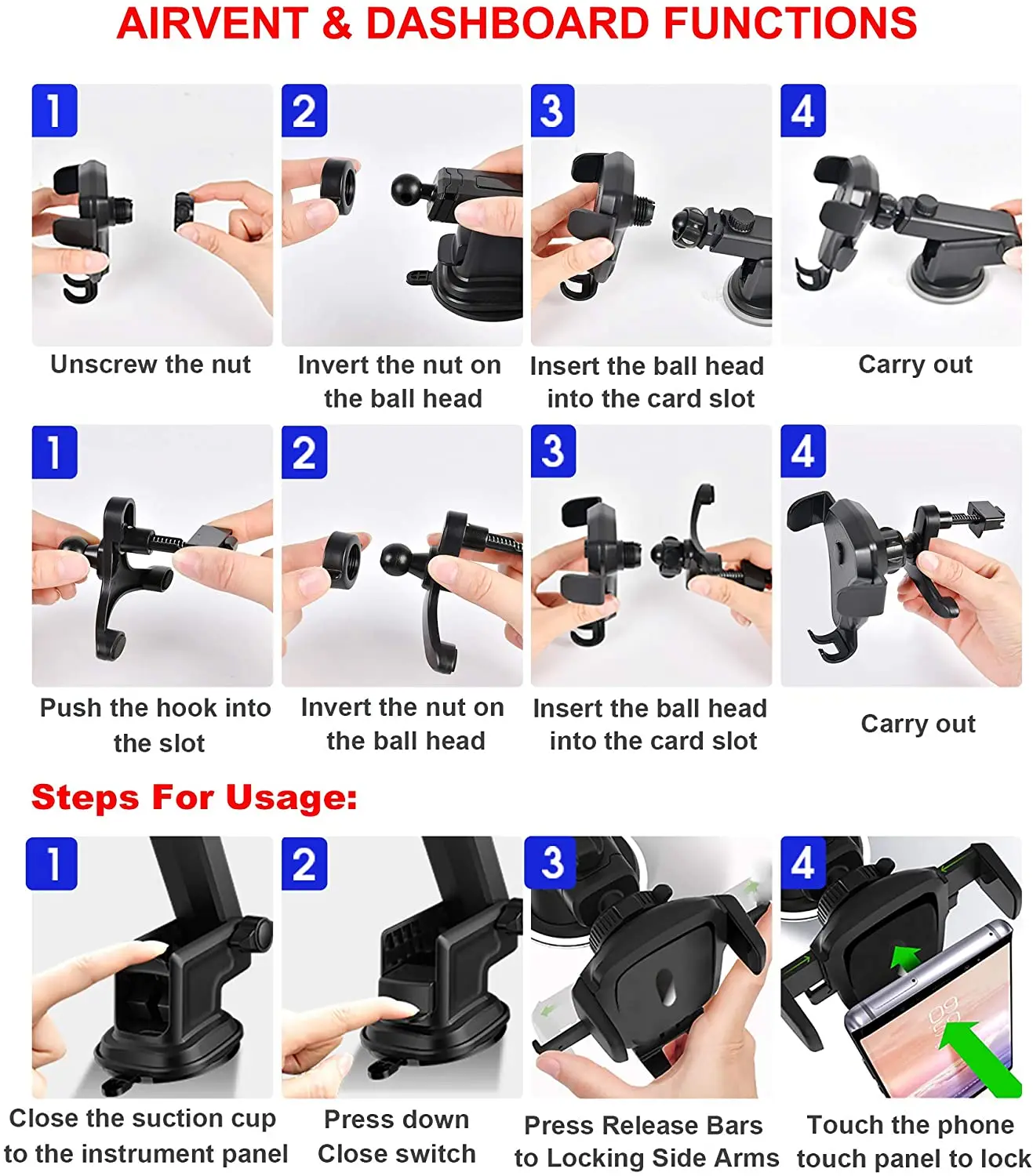 AIRVENT & DASHBOARD FUNCTIONS

1
Unscrew the nut

2
Invert the nut on the ball head

3
Insert the ball head into the card slot

4
Carry out

1
Push the hook into the slot

2
Invert the nut on the ball head

3
Insert the ball head into the card slot

4
Carry out

Steps For Usage:

1
Close the suction cup to the instrument panel

2
Press down Close switch

3
Press Release Bars to Locking Side Arms

4
Touch the phone touch panel to lock