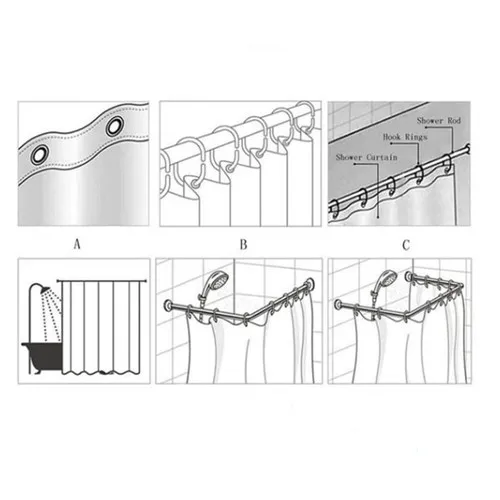 Shower Rod
Hook Rings
Shower Curtain

A

B

C