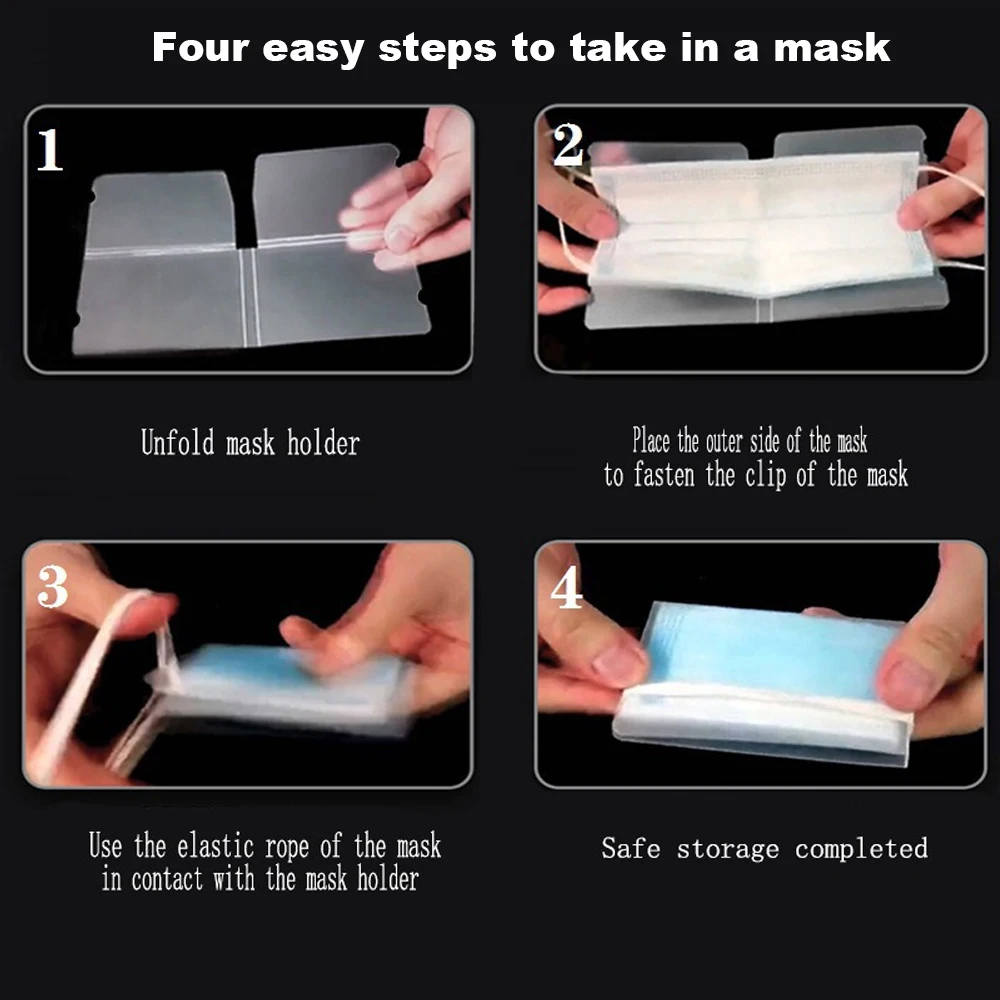 Four easy steps to take in a mask

1

Unfold mask holder

2

Place the outer side of the mask to fasten the clip of the mask

3

Use the elastic rope of the mask in contact with the mask holder

4

Safe storage completed