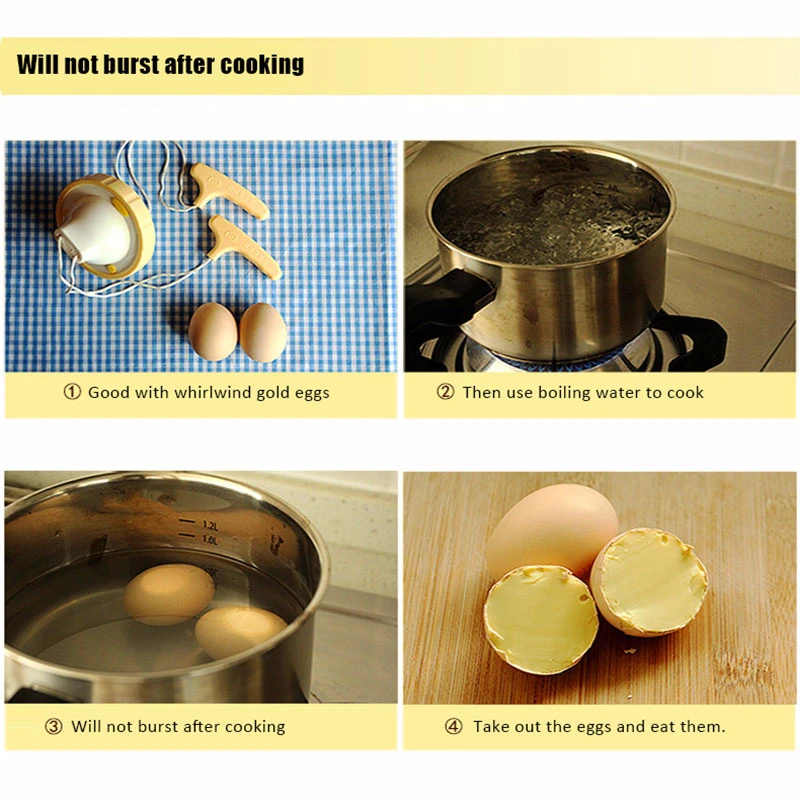 Will not burst after cooking

① Good with whirlwind gold eggs

② Then use boiling water to cook

1.2L
1.0L

③ Will not burst after cooking

④ Take out the eggs and eat them.