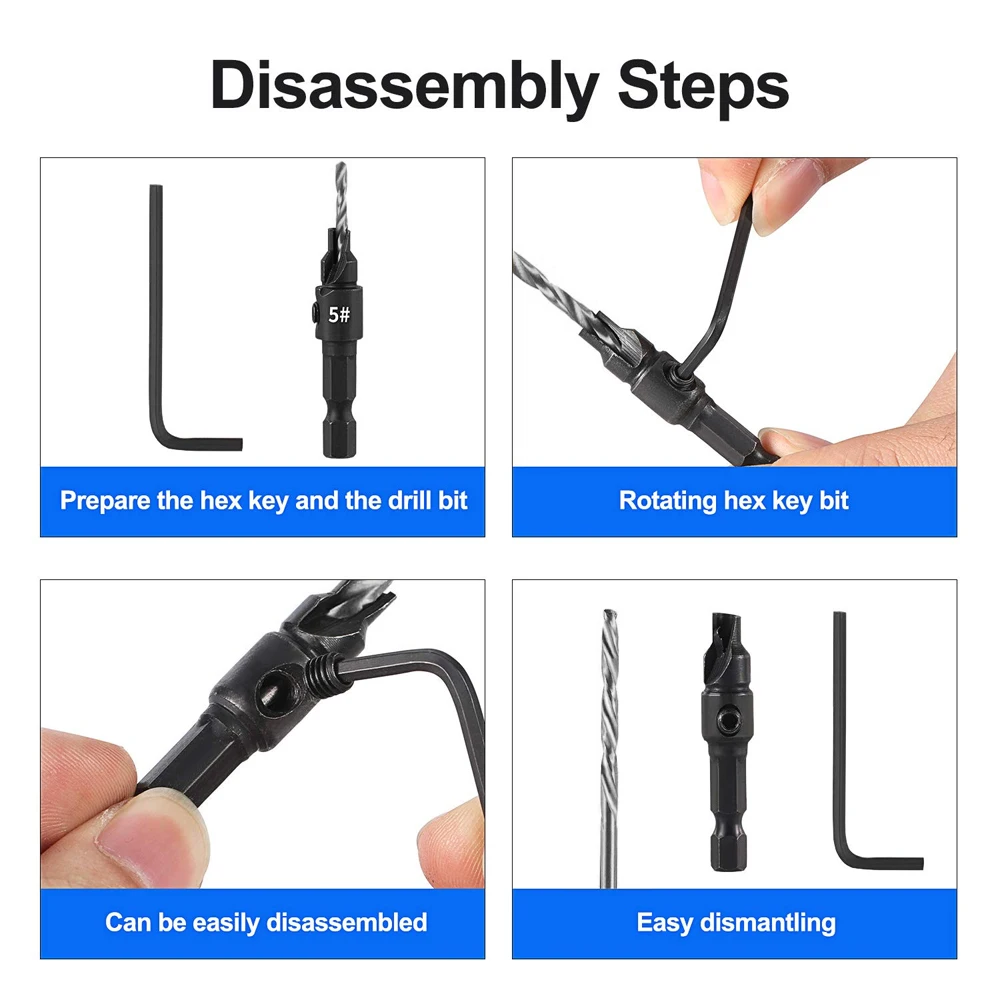 Disassembly Steps

5#

Prepare the hex key and the drill bit

Rotating hex key bit

Can be easily disassembled

Easy dismantling