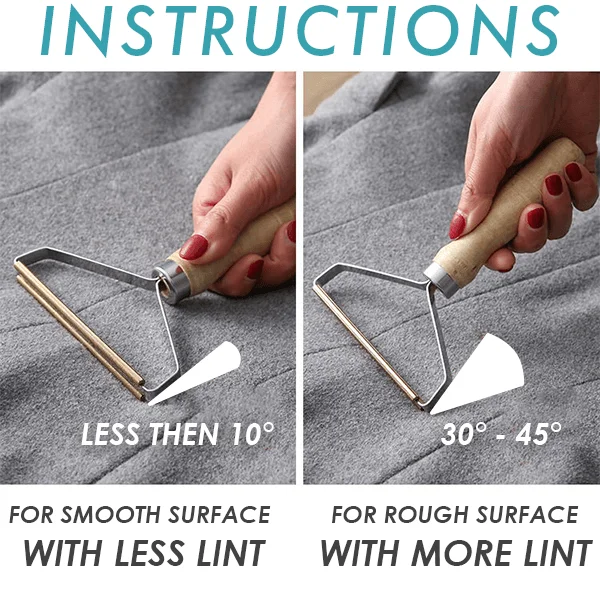 INSTRUCTIONS

LESS THEN 10°

FOR SMOOTH SURFACE
WITH LESS LINT

30° - 45°

FOR ROUGH SURFACE
WITH MORE LINT