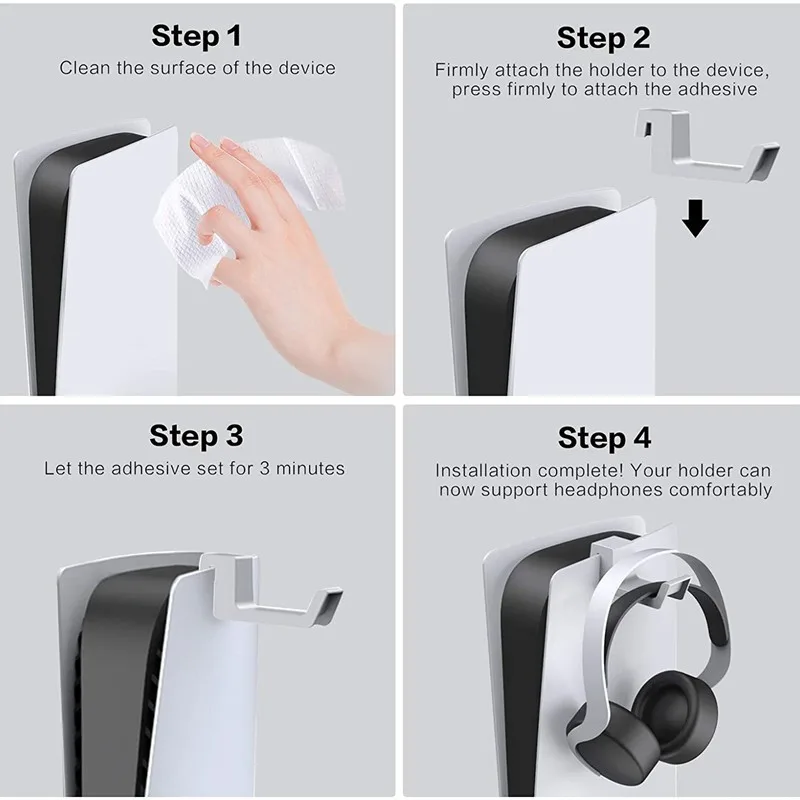 Step 1
Clean the surface of the device

Step 2
Firmly attach the holder to the device, press firmly to attach the adhesive

Step 3
Let the adhesive set for 3 minutes

Step 4
Installation complete! Your holder can now support headphones comfortably