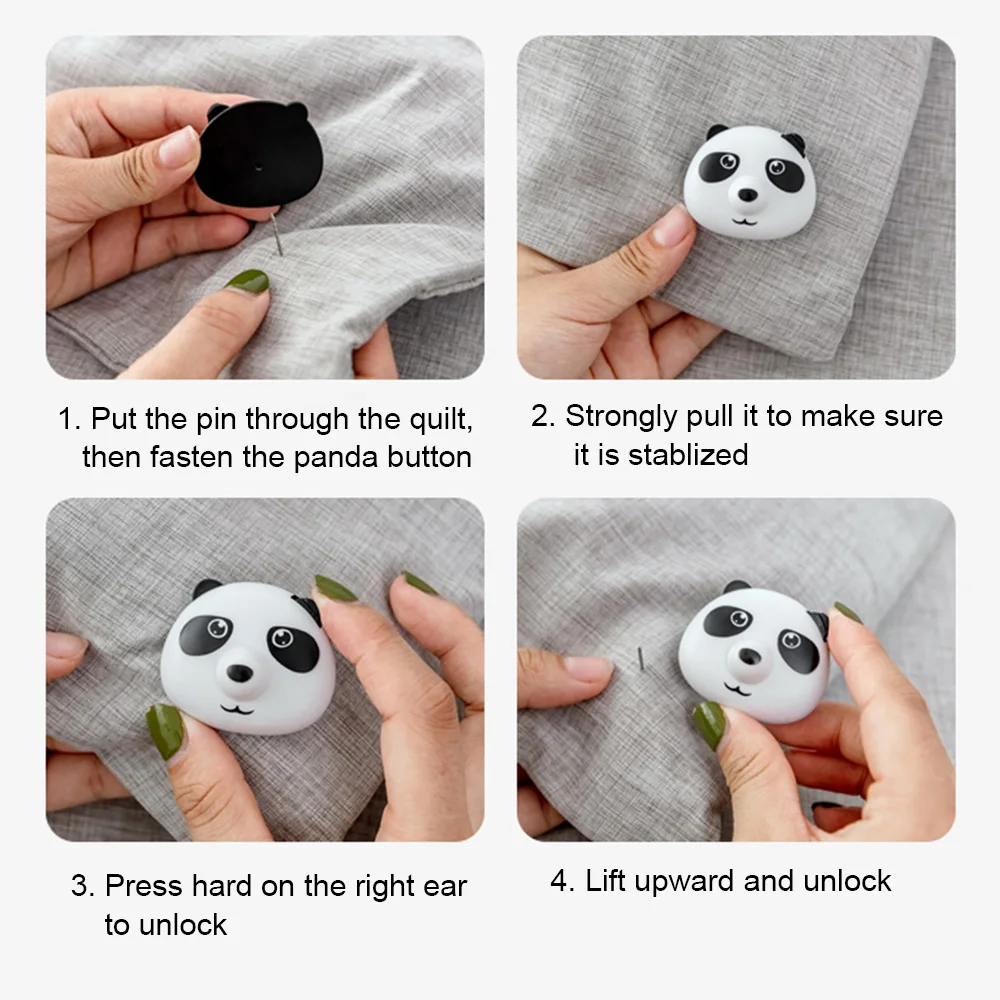 1. Put the pin through the quilt, then fasten the panda button

2. Strongly pull it to make sure it is stablized

3. Press hard on the right ear to unlock

4. Lift upward and unlock