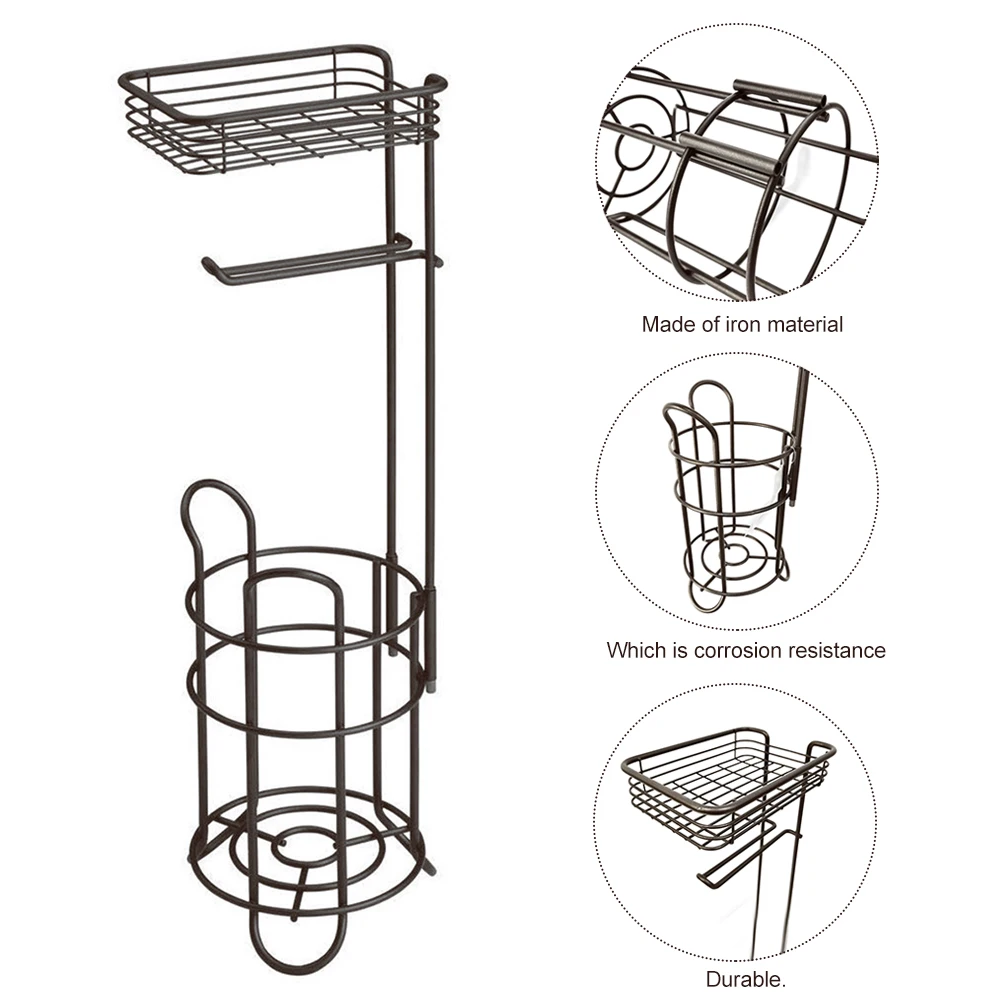 Made of iron material

Which is corrosion resistance

Durable.