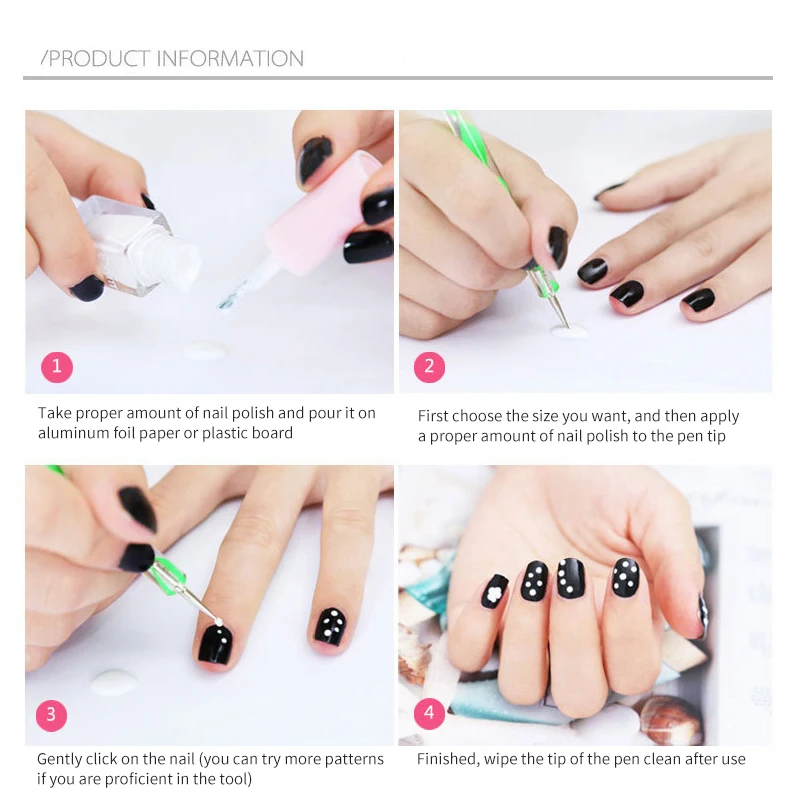 /PRODUCT INFORMATION

1

Take proper amount of nail polish and pour it on aluminum foil paper or plastic board

2

First choose the size you want, and then apply a proper amount of nail polish to the pen tip

3

Gently click on the nail (you can try more patterns if you are proficient in the tool)

4

Finished, wipe the tip of the pen clean after use