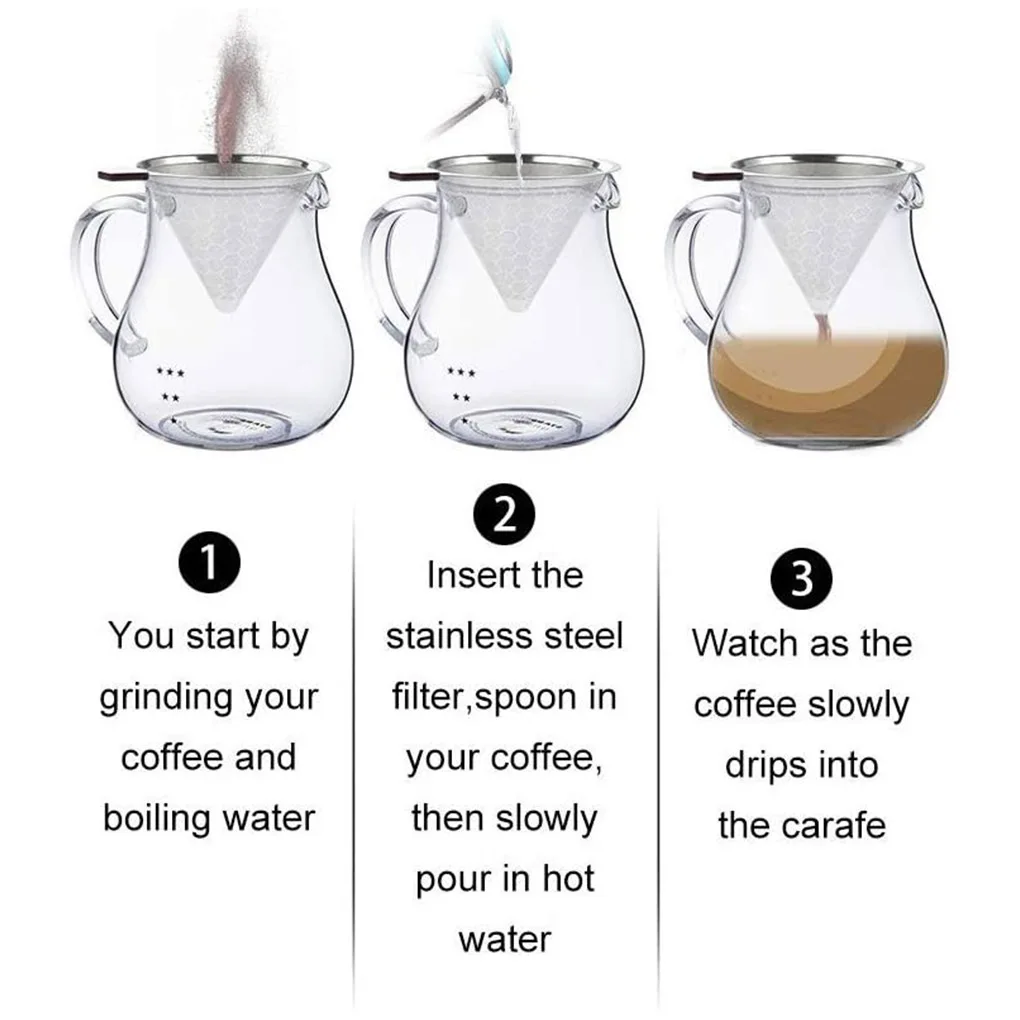 1
You start by grinding your coffee and boiling water

2
Insert the stainless steel filter,spoon in your coffee, then slowly pour in hot water

3
Watch as the coffee slowly drips into the carafe