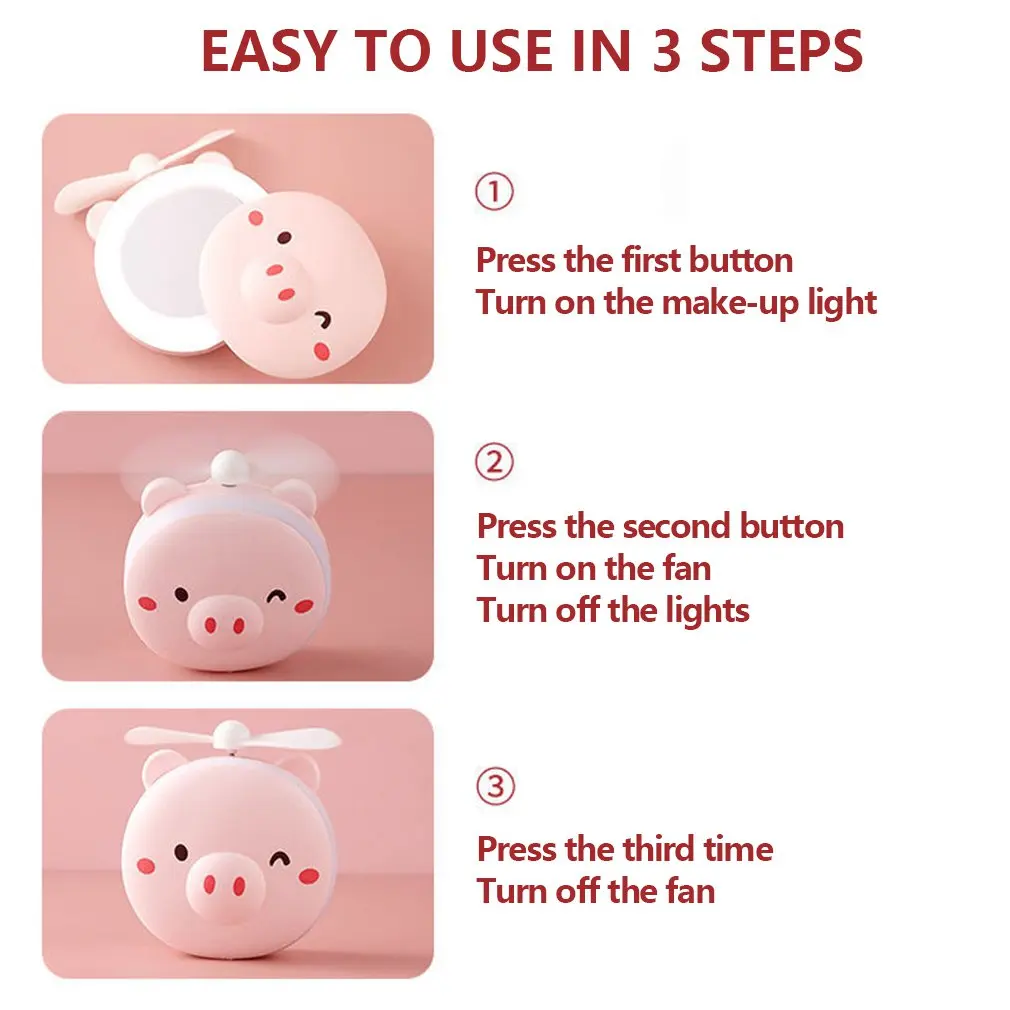 EASY TO USE IN 3 STEPS

①

Press the first button
Turn on the make-up light

②

Press the second button
Turn on the fan
Turn off the lights

③

Press the third time
Turn off the fan