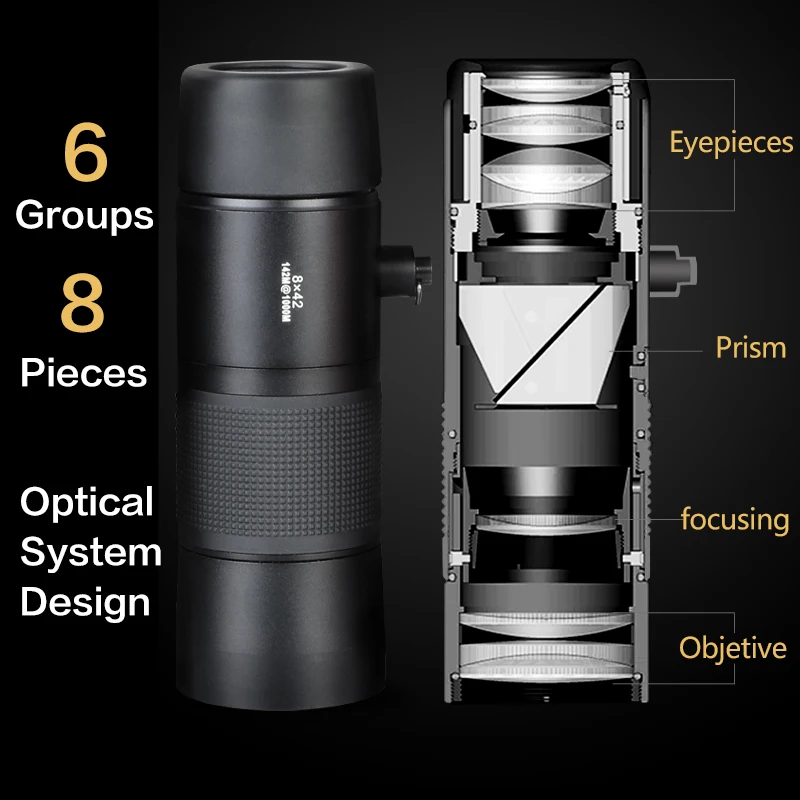 6
Groups
8
Pieces

Optical
System
Design

8×42
142M@1000M

Eyepieces

Prism

focusing

Objetive