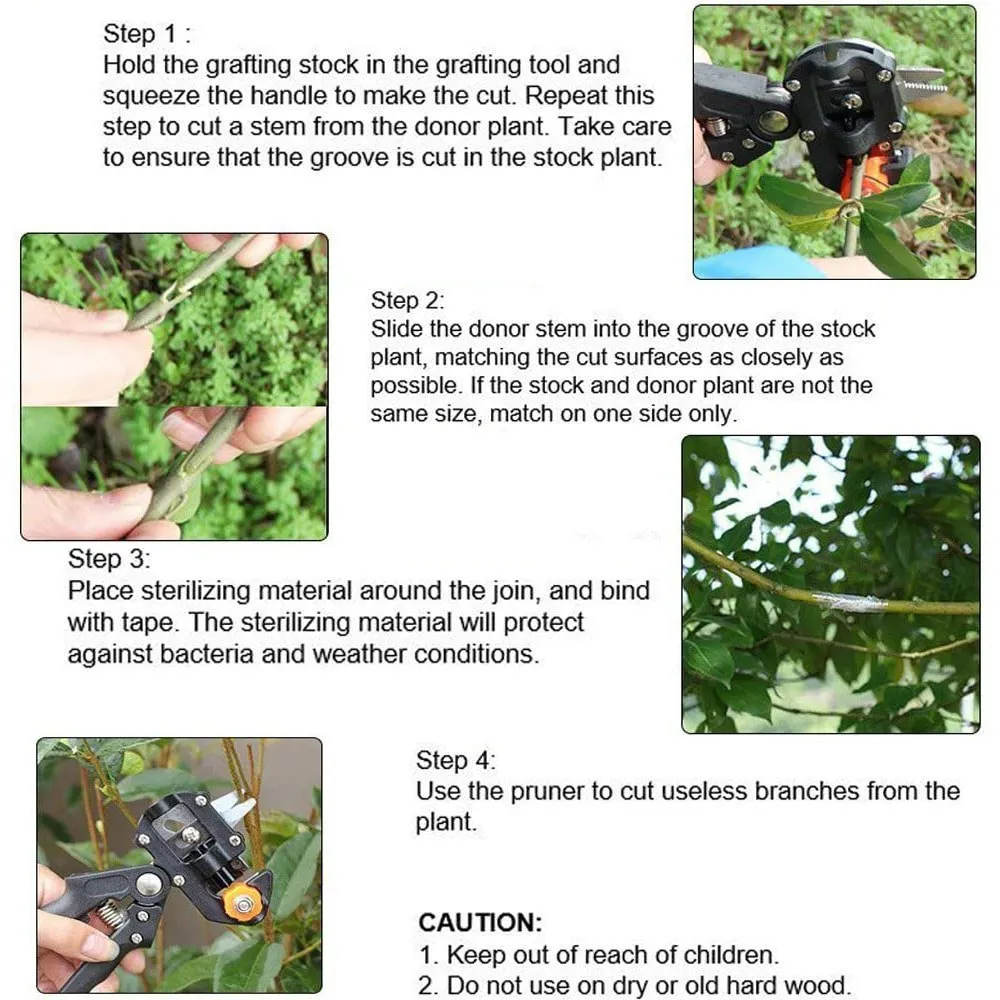 Step 1 :
Hold the grafting stock in the grafting tool and squeeze the handle to make the cut. Repeat this step to cut a stem from the donor plant. Take care to ensure that the groove is cut in the stock plant.

Step 2:
Slide the donor stem into the groove of the stock plant, matching the cut surfaces as closely as possible. If the stock and donor plant are not the same size, match on one side only.

Step 3:
Place sterilizing material around the join, and bind with tape. The sterilizing material will protect against bacteria and weather conditions.

Step 4:
Use the pruner to cut useless branches from the plant.

CAUTION:
1. Keep out of reach of children.
2. Do not use on dry or old hard wood.