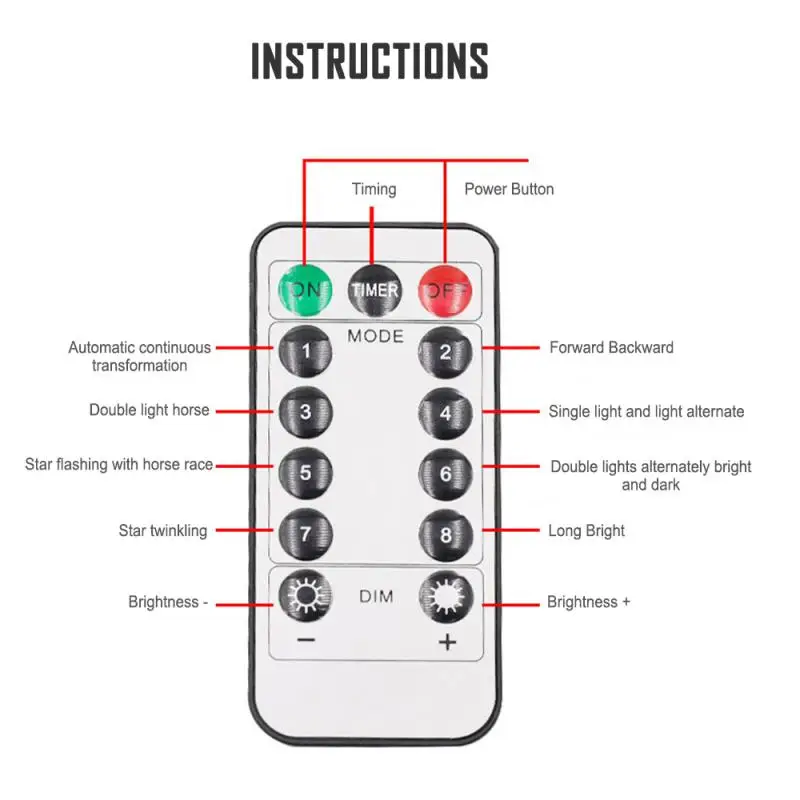 INSTRUCTIONS

Timing

Power Button

ON

TIMER

OFF

MODE

Automatic continuous transformation

1

2

Forward Backward

Double light horse

3

4

Single light and light alternate

Star flashing with horse race

5

6

Double lights alternately bright and dark

Star twinkling

7

8

Long Bright

Brightness -

DIM

Brightness +

−

+