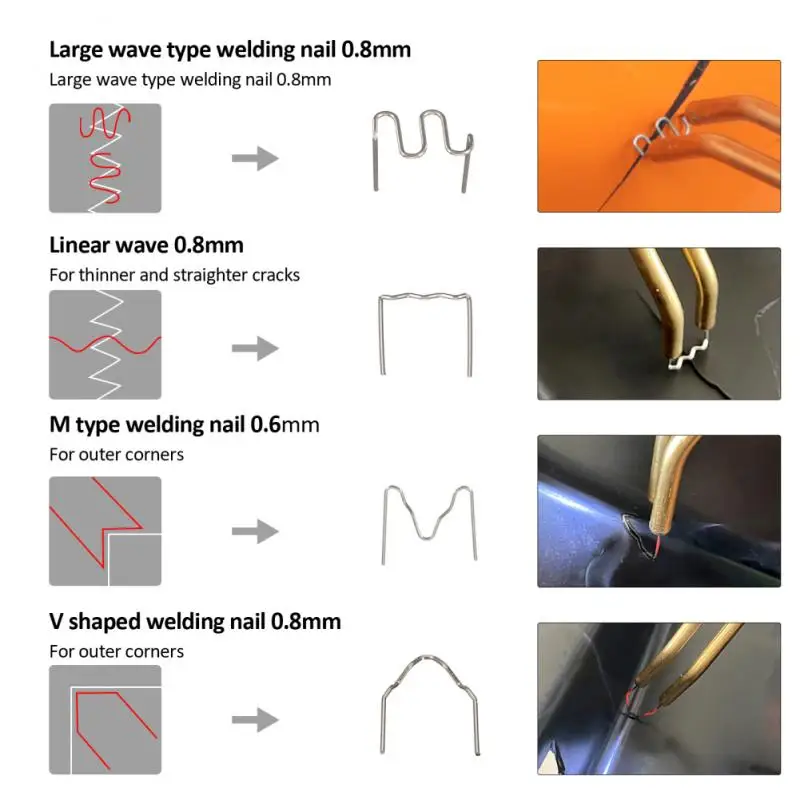 Large wave type welding nail 0.8mm

Large wave type welding nail 0.8mm

Linear wave 0.8mm

For thinner and straighter cracks

M type welding nail 0.6mm

For outer corners

V shaped welding nail 0.8mm

For outer corners