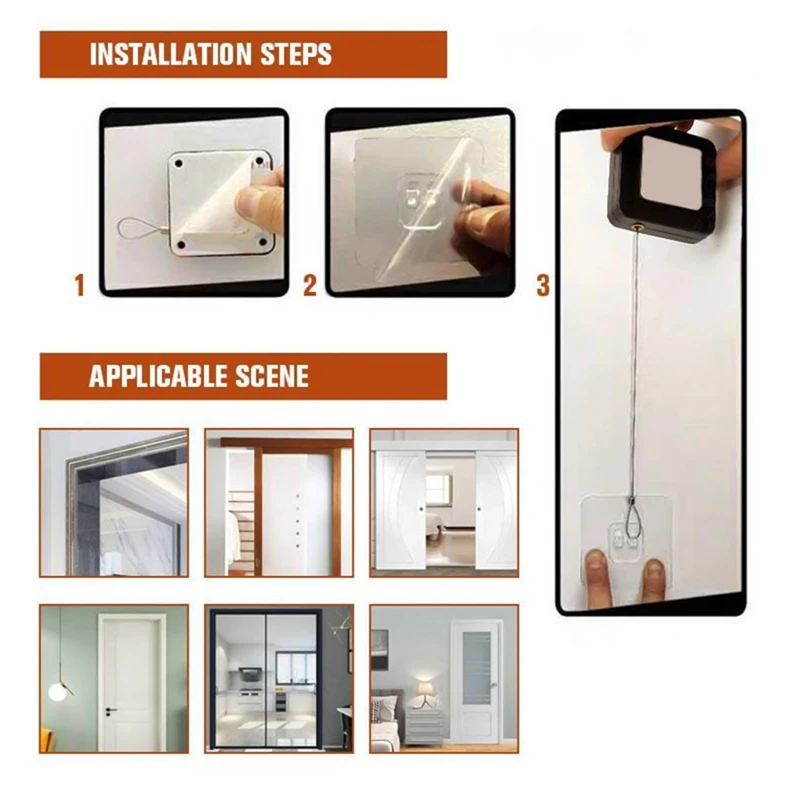 INSTALLATION STEPS

1

2

3

APPLICABLE SCENE