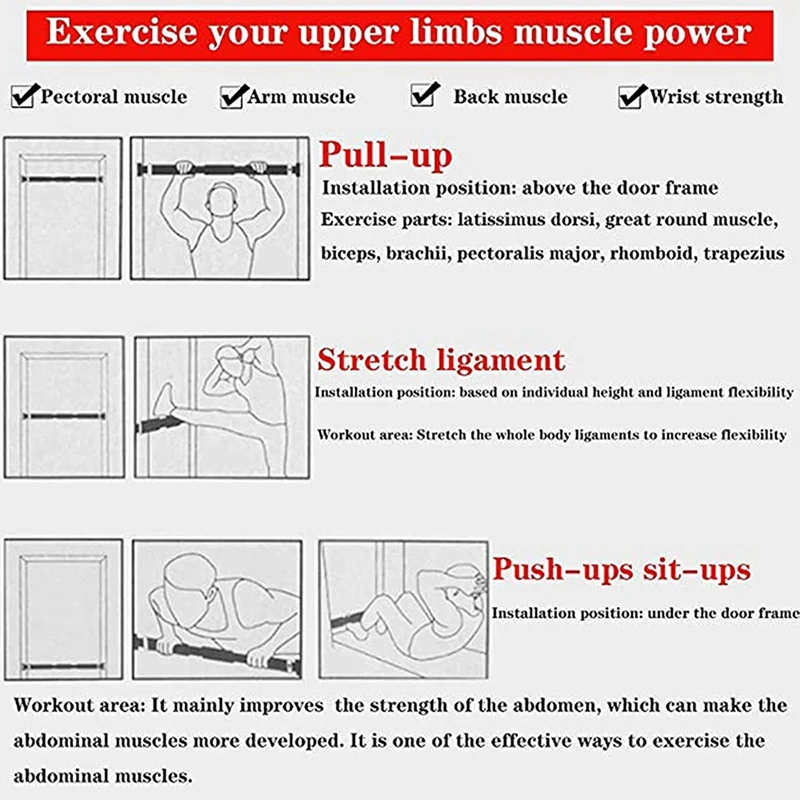 Exercise your upper limbs muscle power

Pectoral muscle

Arm muscle

Back muscle

Wrist strength

Pull-up

Installation position: above the door frame

Exercise parts: latissimus dorsi, great round muscle, biceps, brachii, pectoralis major, rhomboid, trapezius

Stretch ligament

Installation position: based on individual height and ligament flexibility

Workout area: Stretch the whole body ligaments to increase flexibility

Push-ups sit-ups

Installation position: under the door frame

Workout area: It mainly improves the strength of the abdomen, which can make the abdominal muscles more developed. It is one of the effective ways to exercise the abdominal muscles.