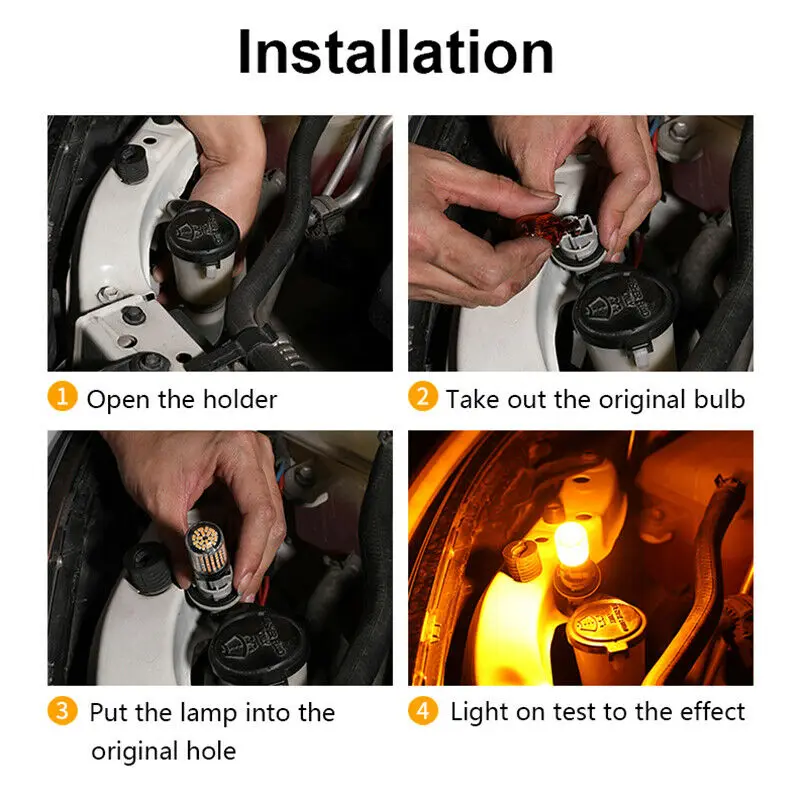 Installation

1 Open the holder

2 Take out the original bulb

3 Put the lamp into the original hole

4 Light on test to the effect