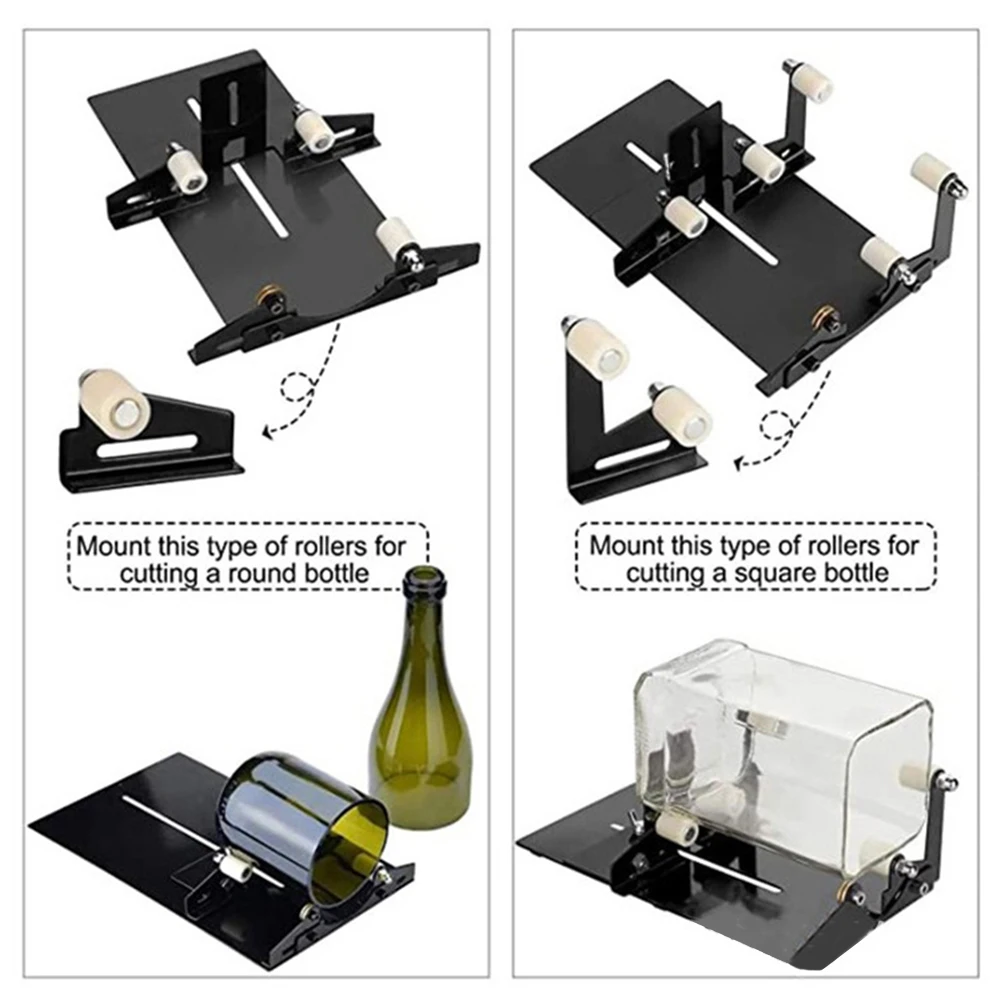 Mount this type of rollers for cutting a round bottle

Mount this type of rollers for cutting a square bottle