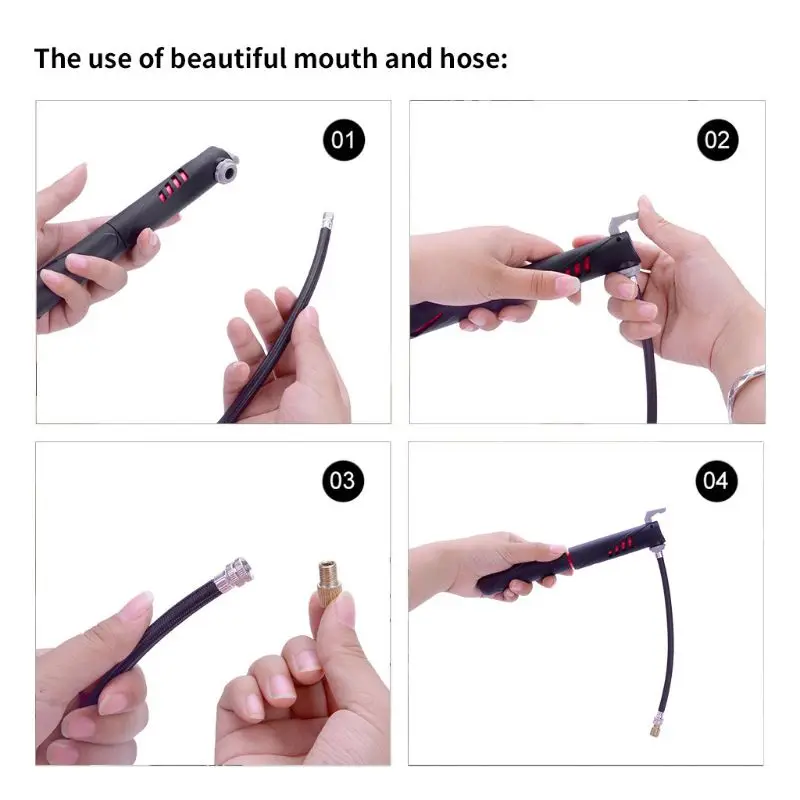 The use of beautiful mouth and hose:

01

02

03

04