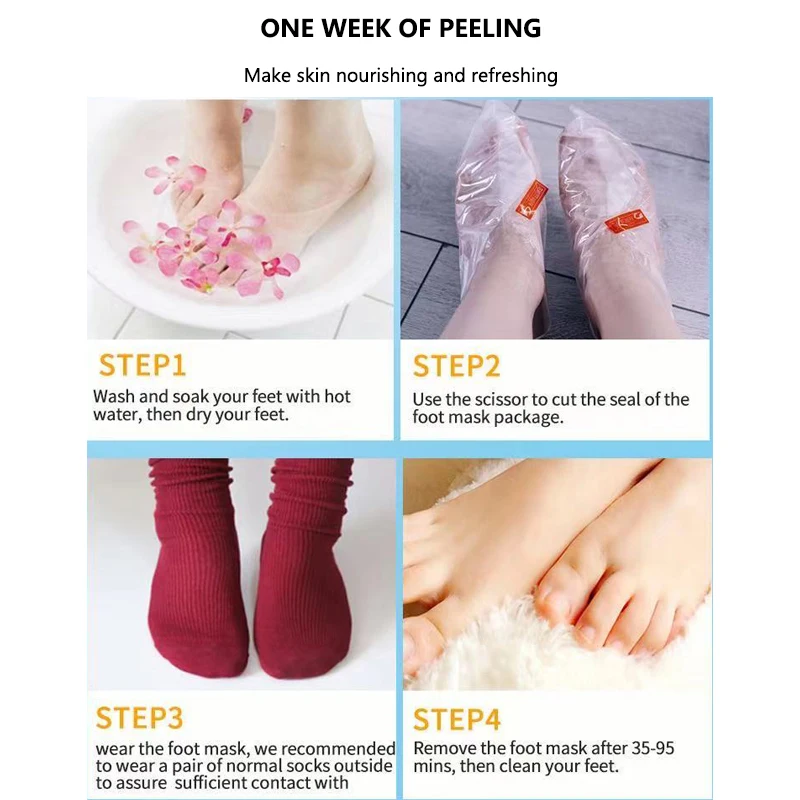 ONE WEEK OF PEELING

Make skin nourishing and refreshing

STEP1
Wash and soak your feet with hot water, then dry your feet.

STEP2
Use the scissor to cut the seal of the foot mask package.

STEP3
wear the foot mask, we recommended to wear a pair of normal socks outside to assure sufficient contact with

STEP4
Remove the foot mask after 35-95 mins, then clean your feet.