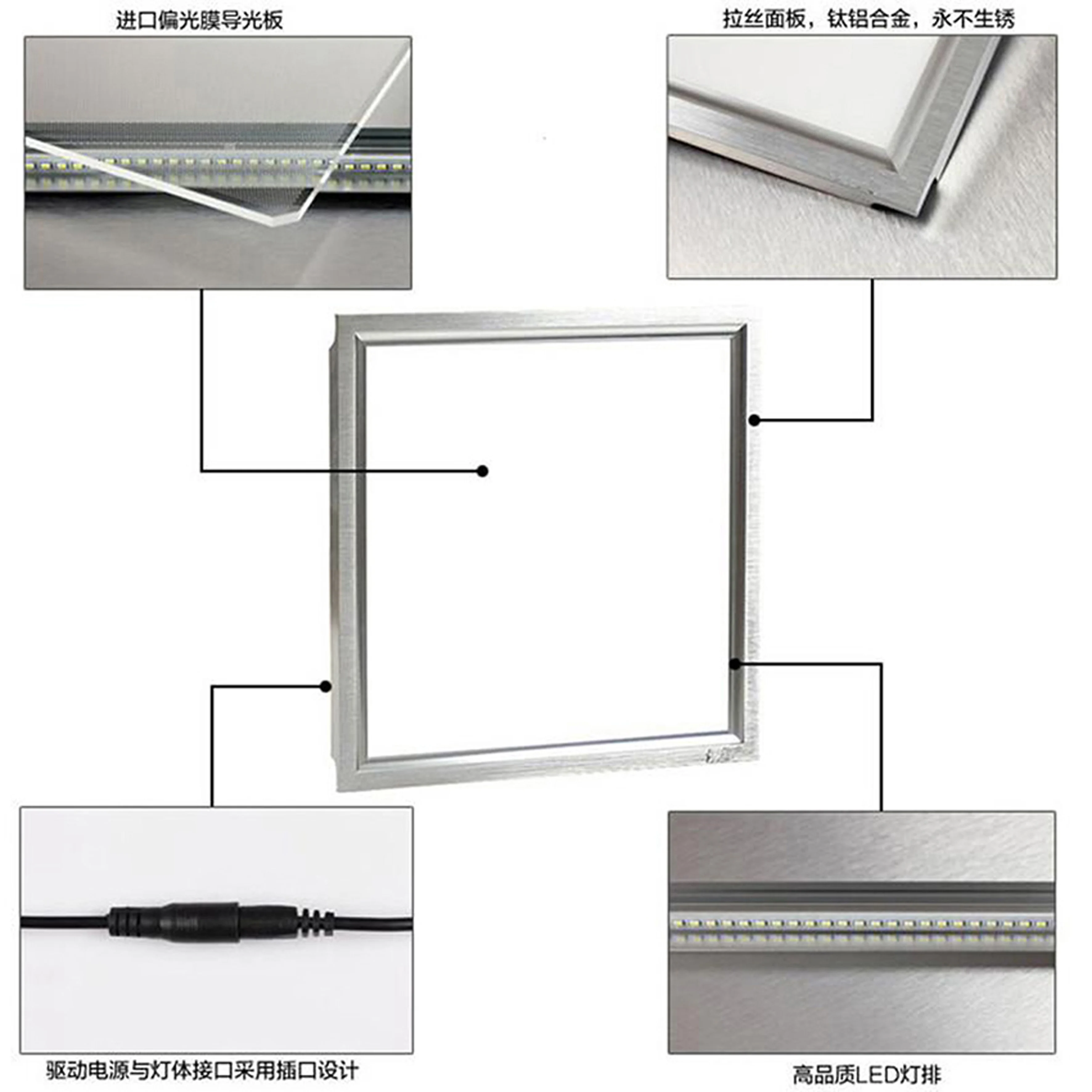 进口偏光膜导光板

拉丝面板，钛铝合金，永不生锈

驱动电源与灯体接口采用插口设计

高品质LED灯排