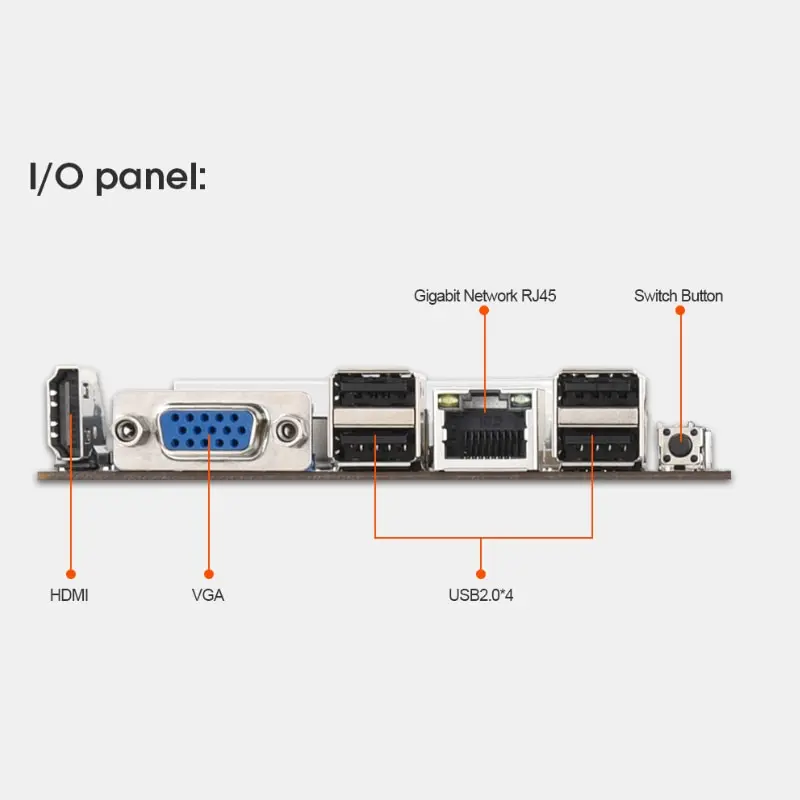 I/O panel:

Gigabit Network RJ45

Switch Button

HDMI

VGA

USB2.0*4