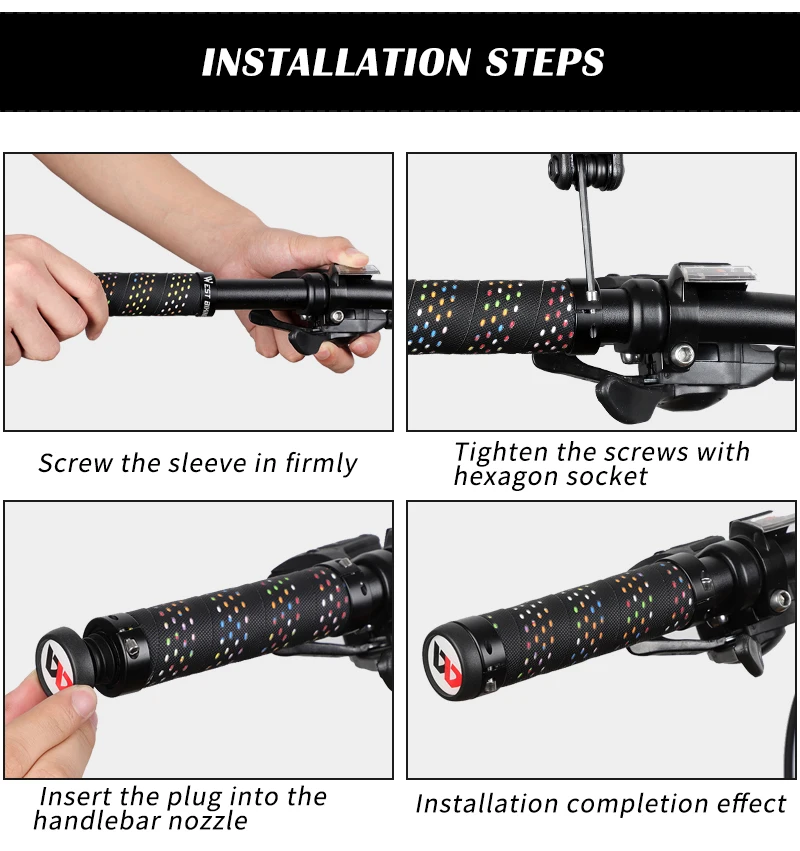 INSTALLATION STEPS

WEST BIKING

Screw the sleeve in firmly

Tighten the screws with hexagon socket

Insert the plug into the handlebar nozzle

Installation completion effect