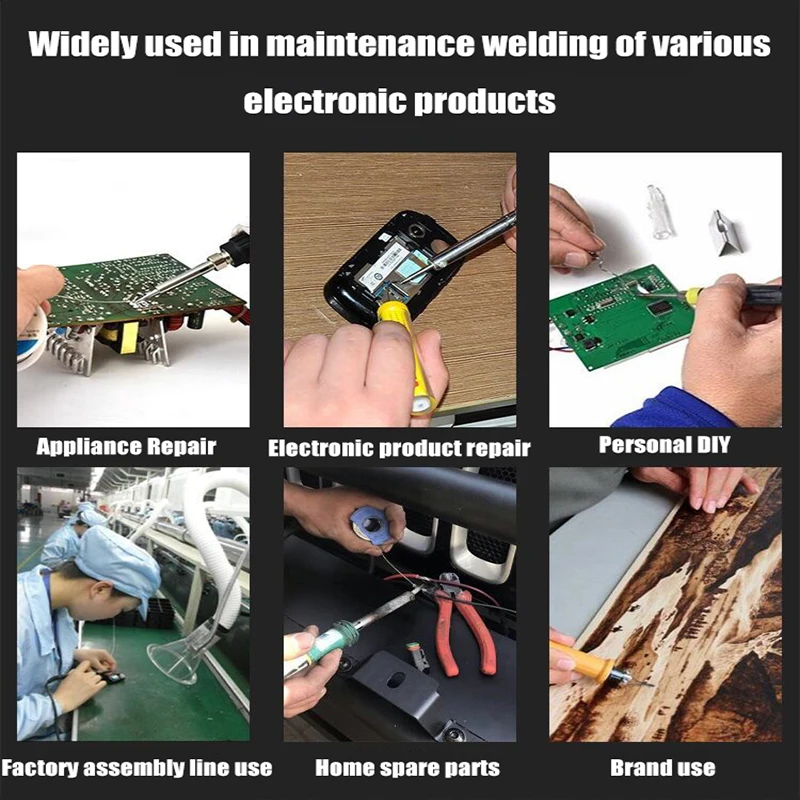 Widely used in maintenance welding of various electronic products

Appliance Repair

Electronic product repair

Personal DIY

Factory assembly line use

Home spare parts

Brand use