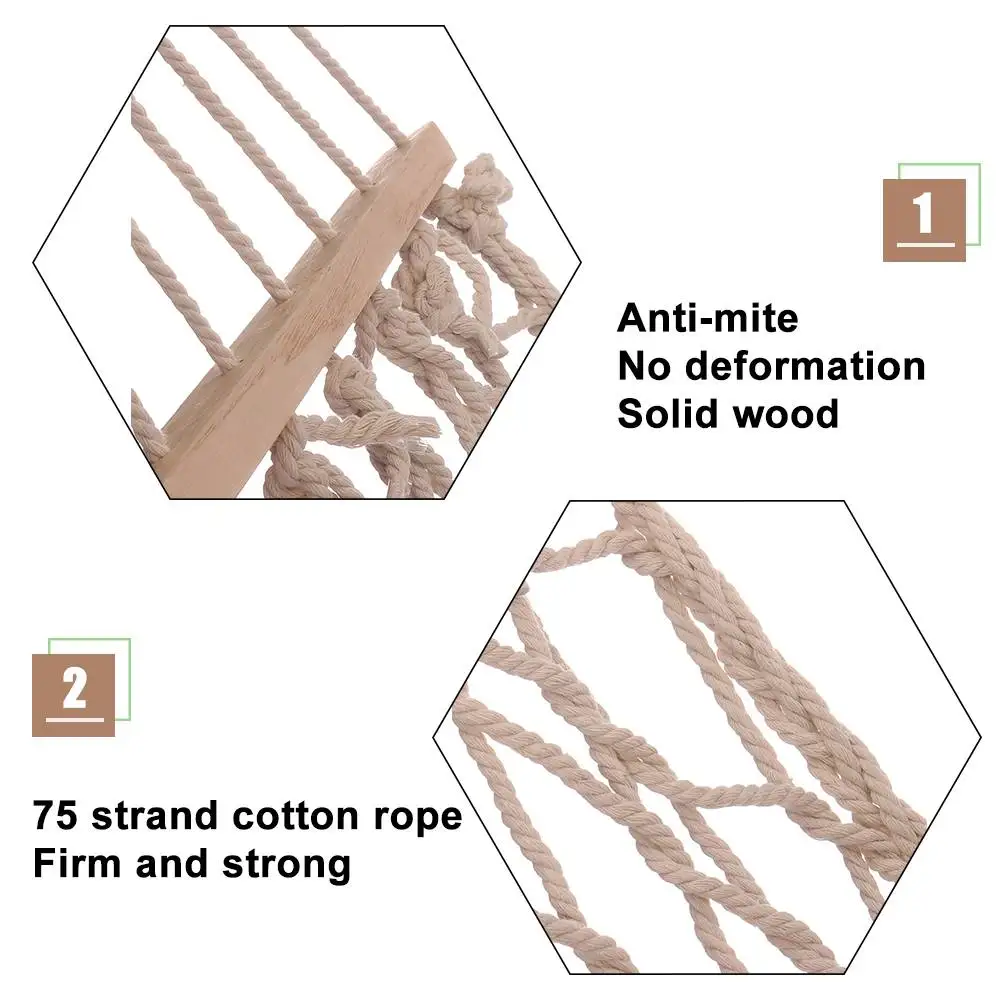 1

Anti-mite
No deformation
Solid wood

2

75 strand cotton rope
Firm and strong