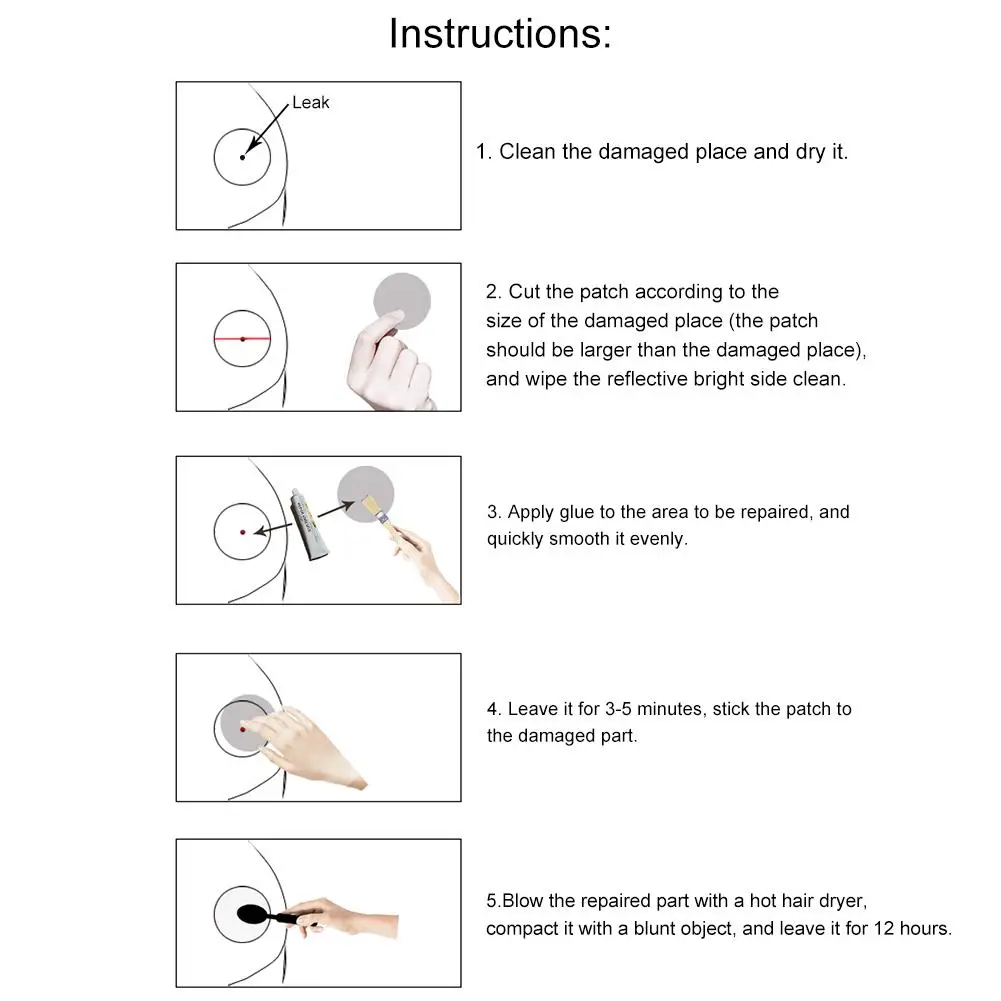 Instructions:

Leak

1. Clean the damaged place and dry it.

2. Cut the patch according to the size of the damaged place (the patch should be larger than the damaged place), and wipe the reflective bright side clean.

3. Apply glue to the area to be repaired, and quickly smooth it evenly.

4. Leave it for 3-5 minutes, stick the patch to the damaged part.

5.Blow the repaired part with a hot hair dryer, compact it with a blunt object, and leave it for 12 hours.