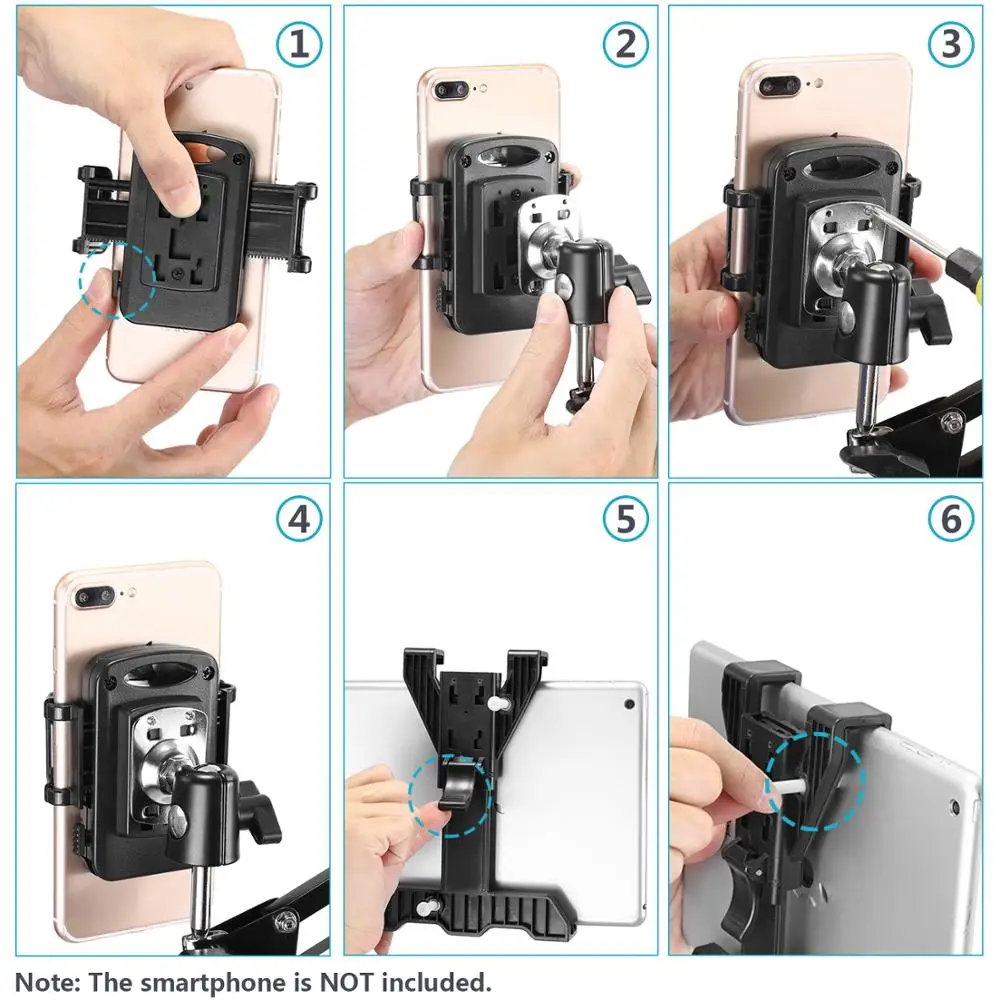 1

2

3

4

5

6

Note: The smartphone is NOT included.