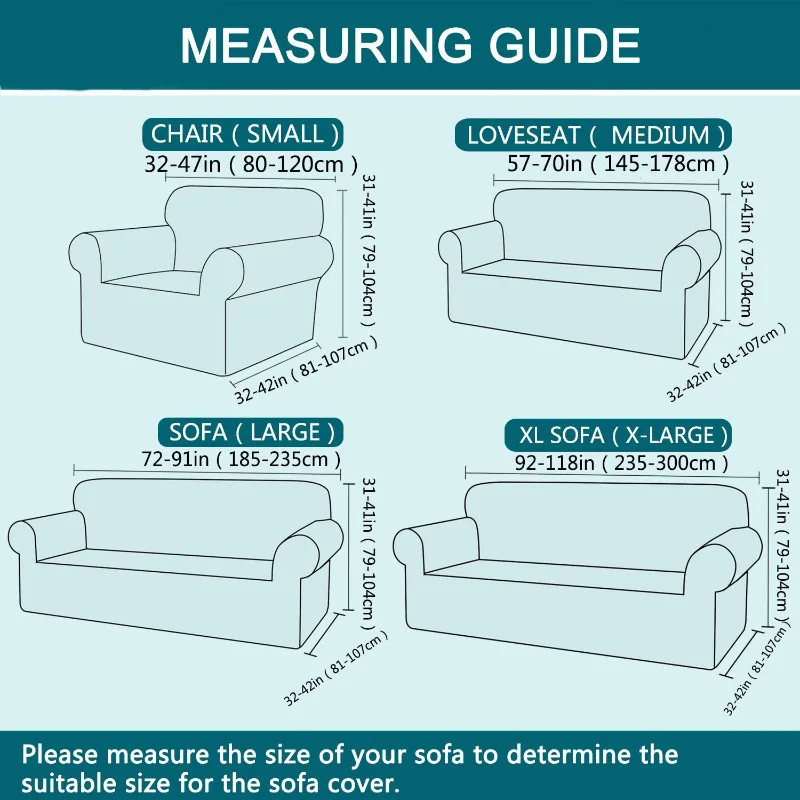 MEASURING GUIDE

CHAIR ( SMALL )
32-47in ( 80-120cm )
31-41in ( 79-104cm )
32-42in ( 81-107cm )

LOVESEAT ( MEDIUM )
57-70in ( 145-178cm )
31-41in ( 79-104cm )
32-42in ( 81-107cm )

SOFA ( LARGE )
72-91in ( 185-235cm )
31-41in ( 79-104cm )
32-42in ( 81-107cm )

XL SOFA ( X-LARGE )
92-118in ( 235-300cm )
31-41in ( 79-104cm )
32-42in ( 81-107cm )

Please measure the size of your sofa to determine the suitable size for the sofa cover.