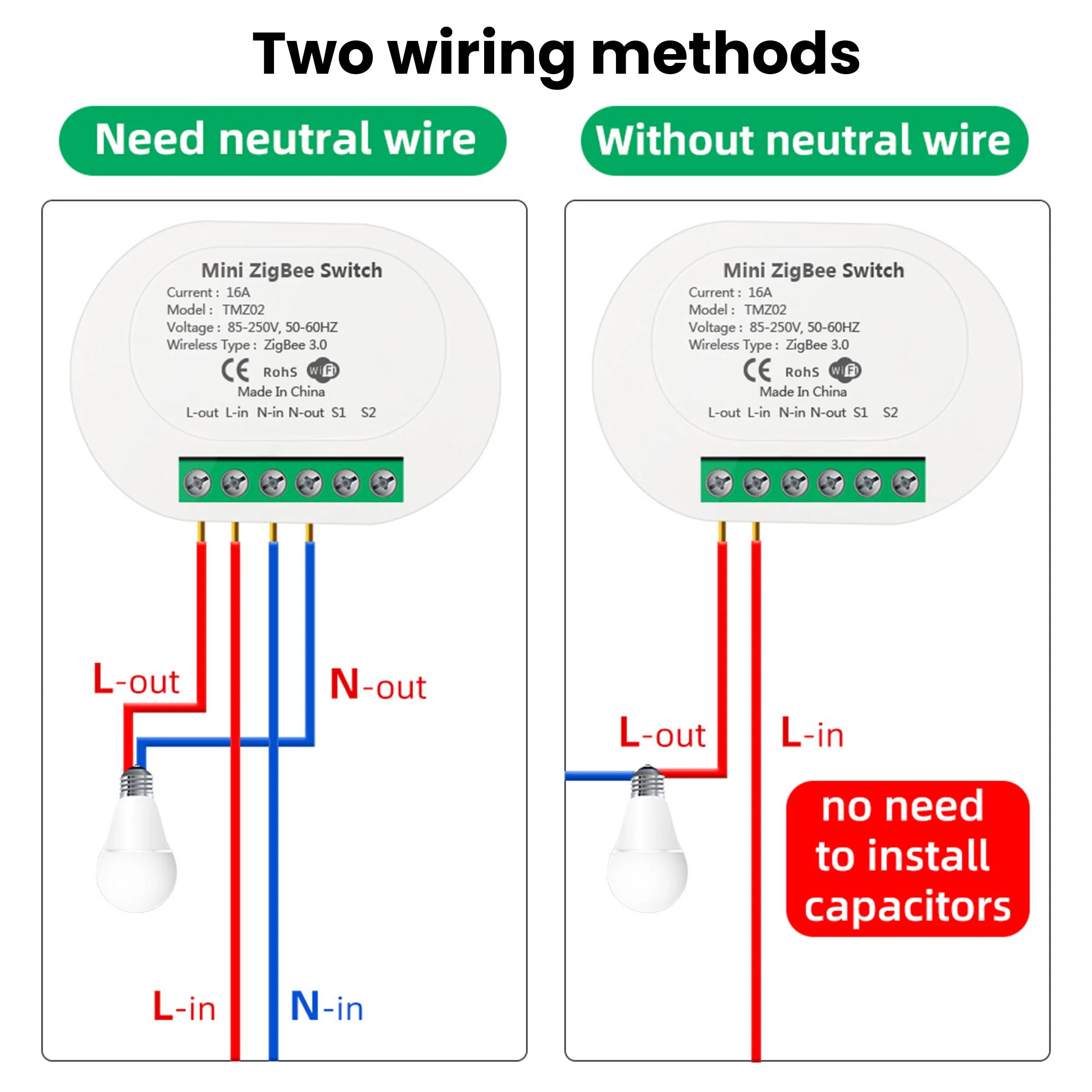 Two wiring methods

Need neutral wire

Mini ZigBee Switch
Current : 16A
Model : TMZ02
Voltage : 85-250V, 50-60HZ
Wireless Type : ZigBee 3.0
CE RohS WiFi
Made In China
L-out L-in N-in N-out S1 S2

L-out
N-out
L-in
N-in

Without neutral wire

Mini ZigBee Switch
Current : 16A
Model : TMZ02
Voltage : 85-250V, 50-60HZ
Wireless Type : ZigBee 3.0
CE RohS WiFi
Made In China
L-out L-in N-in N-out S1 S2

L-out
L-in

no need to install capacitors