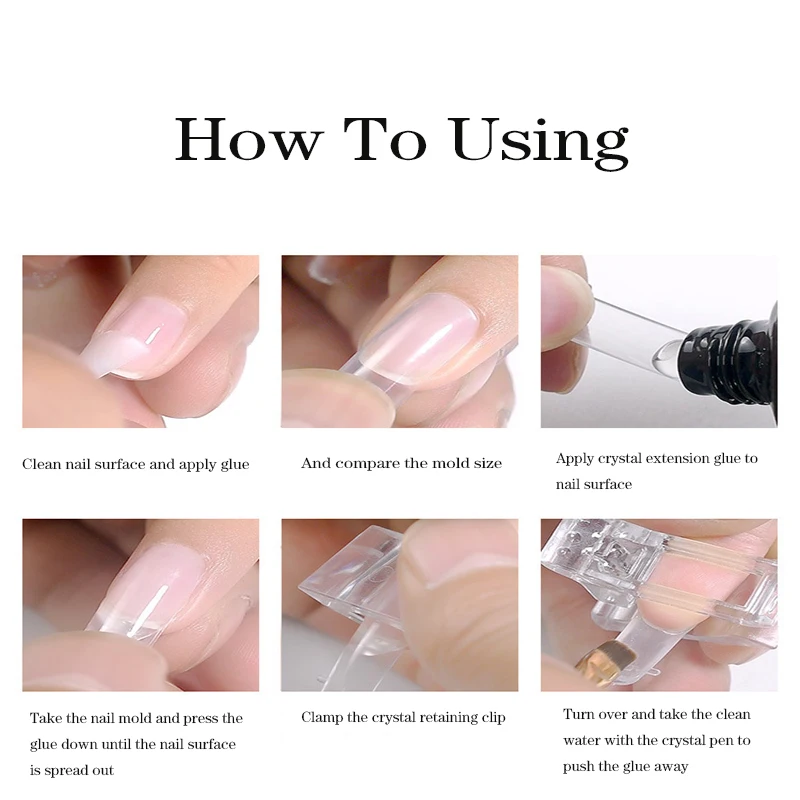 How To Using

Clean nail surface and apply glue

And compare the mold size

Apply crystal extension glue to nail surface

Take the nail mold and press the glue down until the nail surface is spread out

Clamp the crystal retaining clip

Turn over and take the clean water with the crystal pen to push the glue away