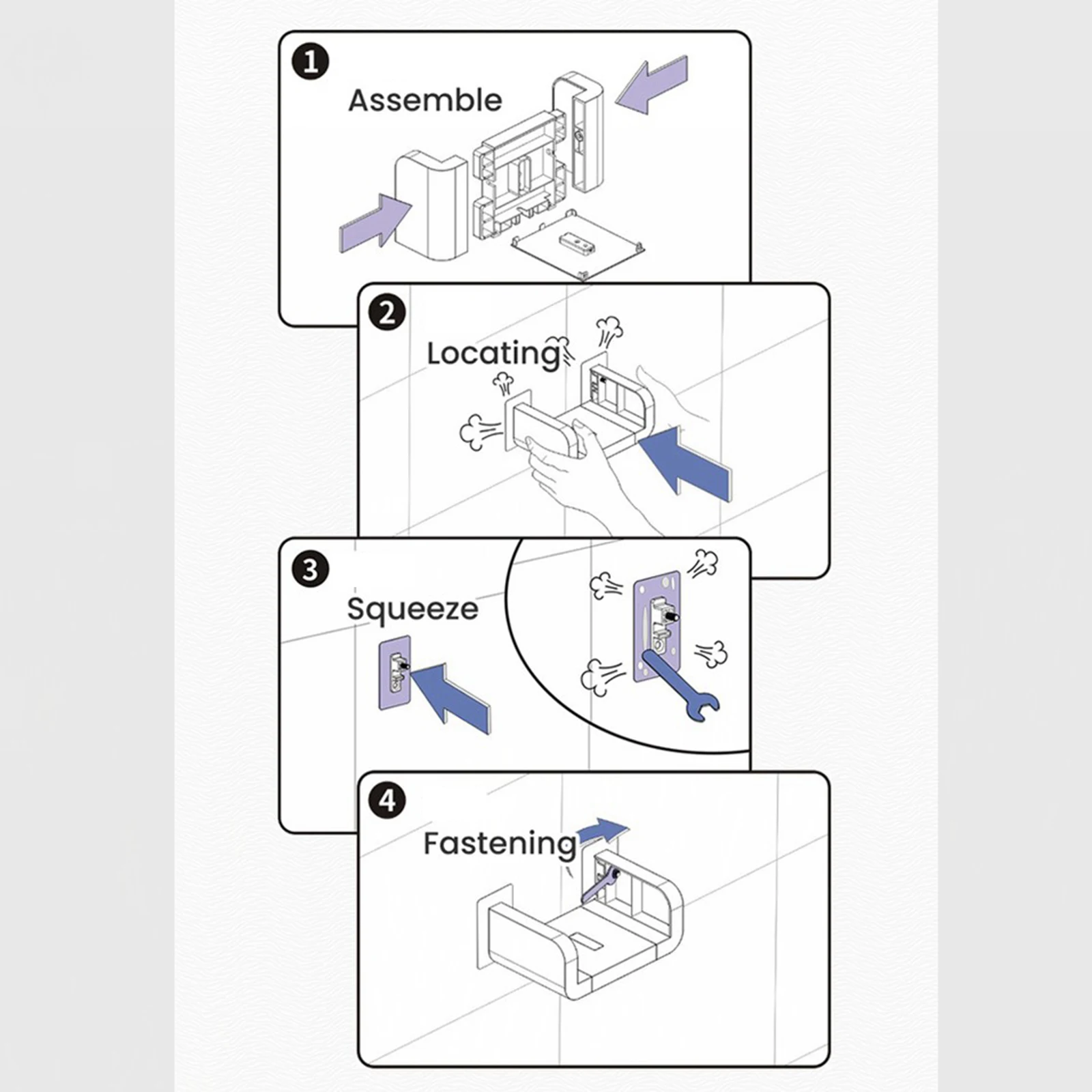 1
Assemble

2
Locating

3
Squeeze

4
Fastening