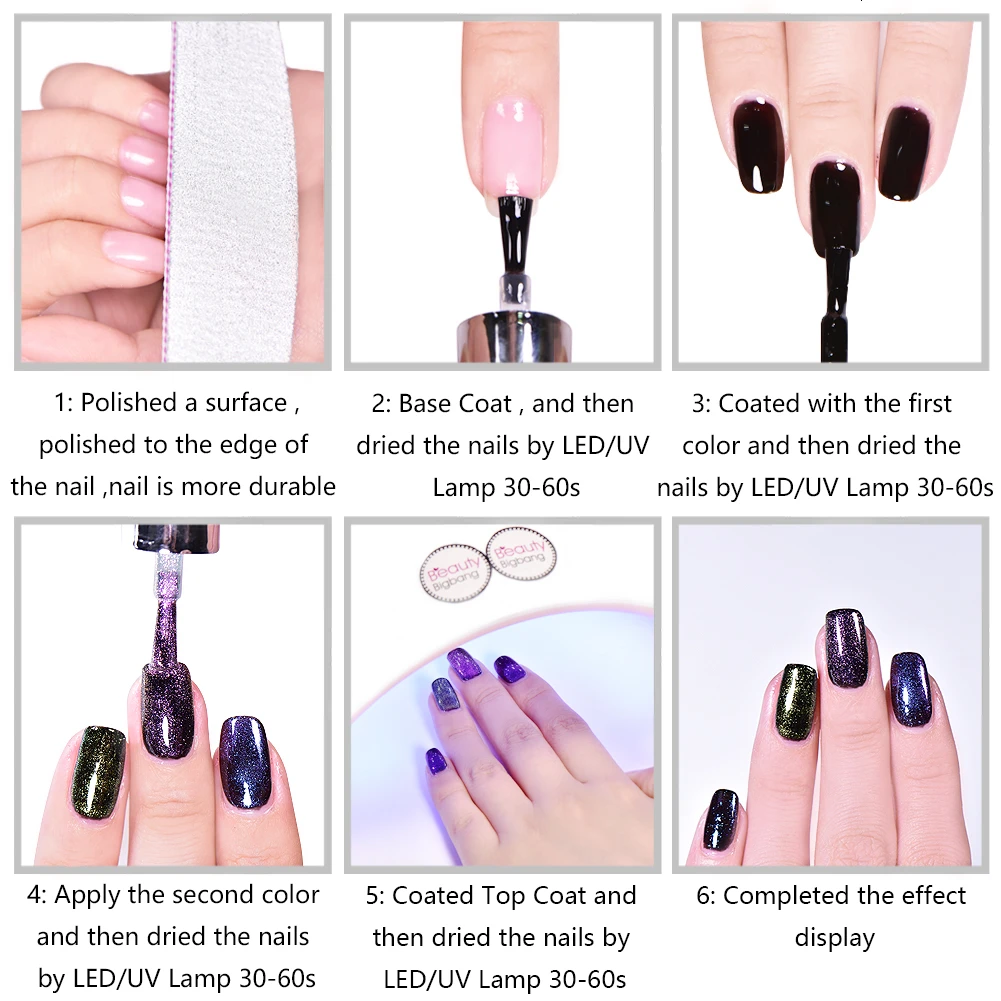 1: Polished a surface , polished to the edge of the nail ,nail is more durable

2: Base Coat , and then dried the nails by LED/UV Lamp 30-60s

3: Coated with the first color and then dried the nails by LED/UV Lamp 30-60s

Beauty Bigbang Beauty Bigbang

4: Apply the second color and then dried the nails by LED/UV Lamp 30-60s

5: Coated Top Coat and then dried the nails by LED/UV Lamp 30-60s

6: Completed the effect display