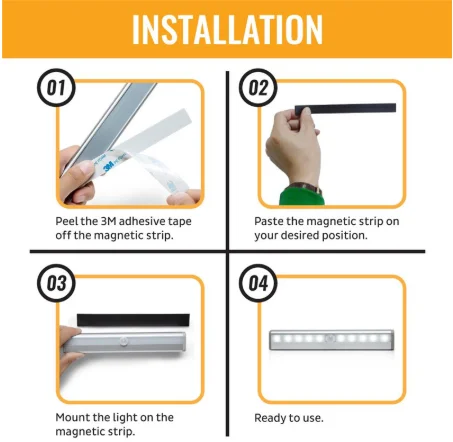 INSTALLATION

01

3M

Peel the 3M adhesive tape off the magnetic strip.

02

Paste the magnetic strip on your desired position.

03

Mount the light on the magnetic strip.

04

Ready to use.