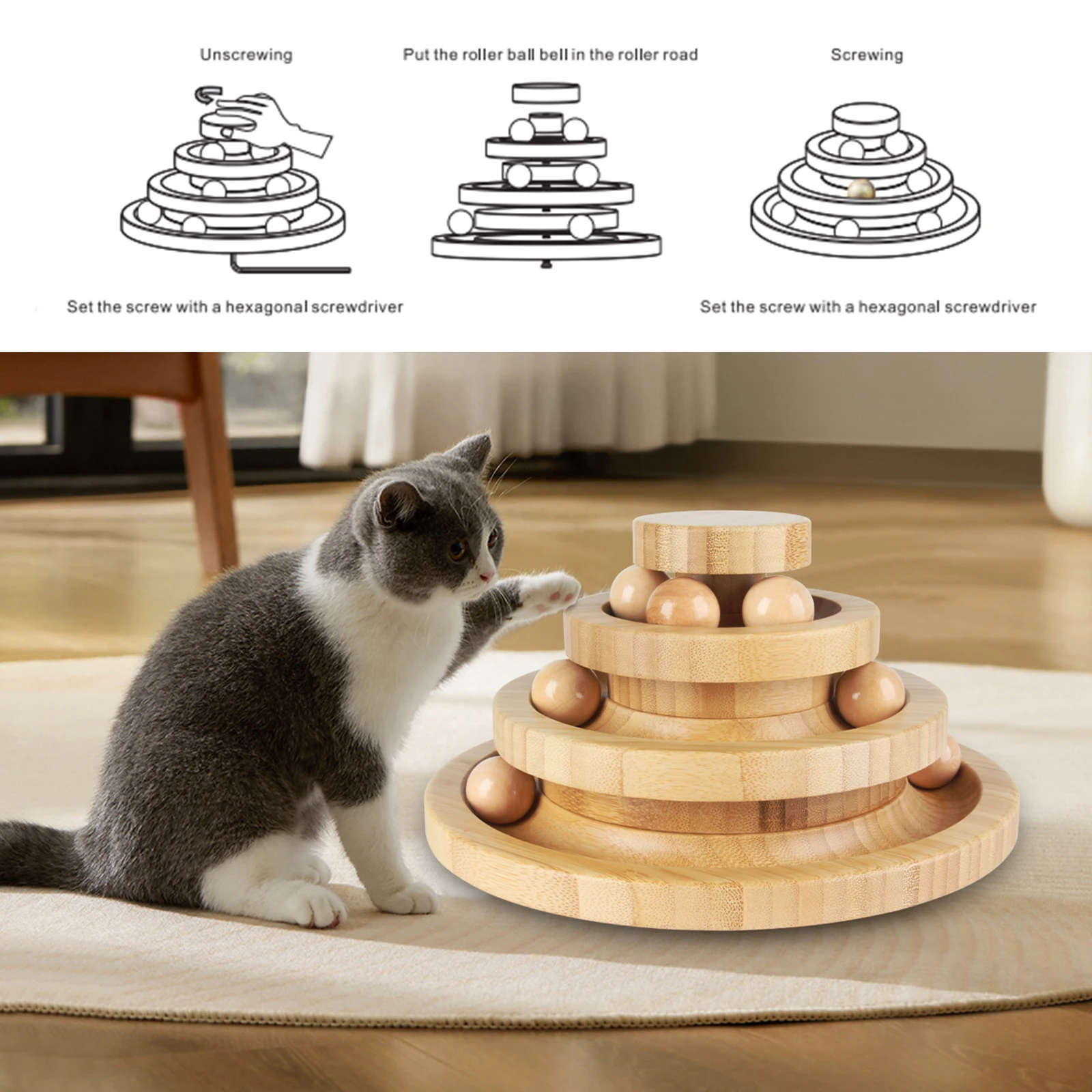 Unscrewing

Put the roller ball bell in the roller road

Screwing

Set the screw with a hexagonal screwdriver

Set the screw with a hexagonal screwdriver