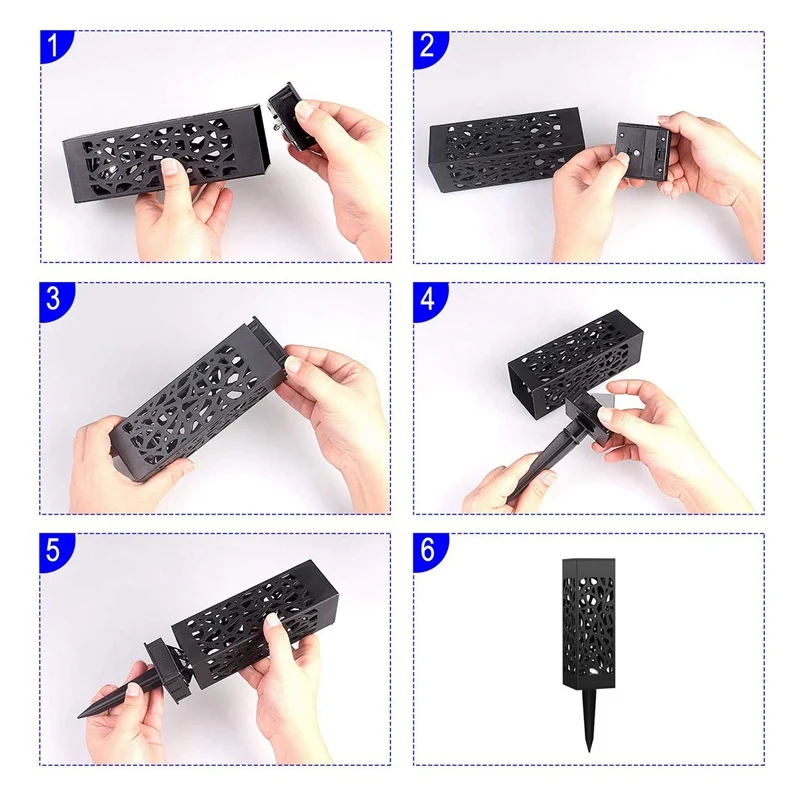 1

2

3

4

5

6