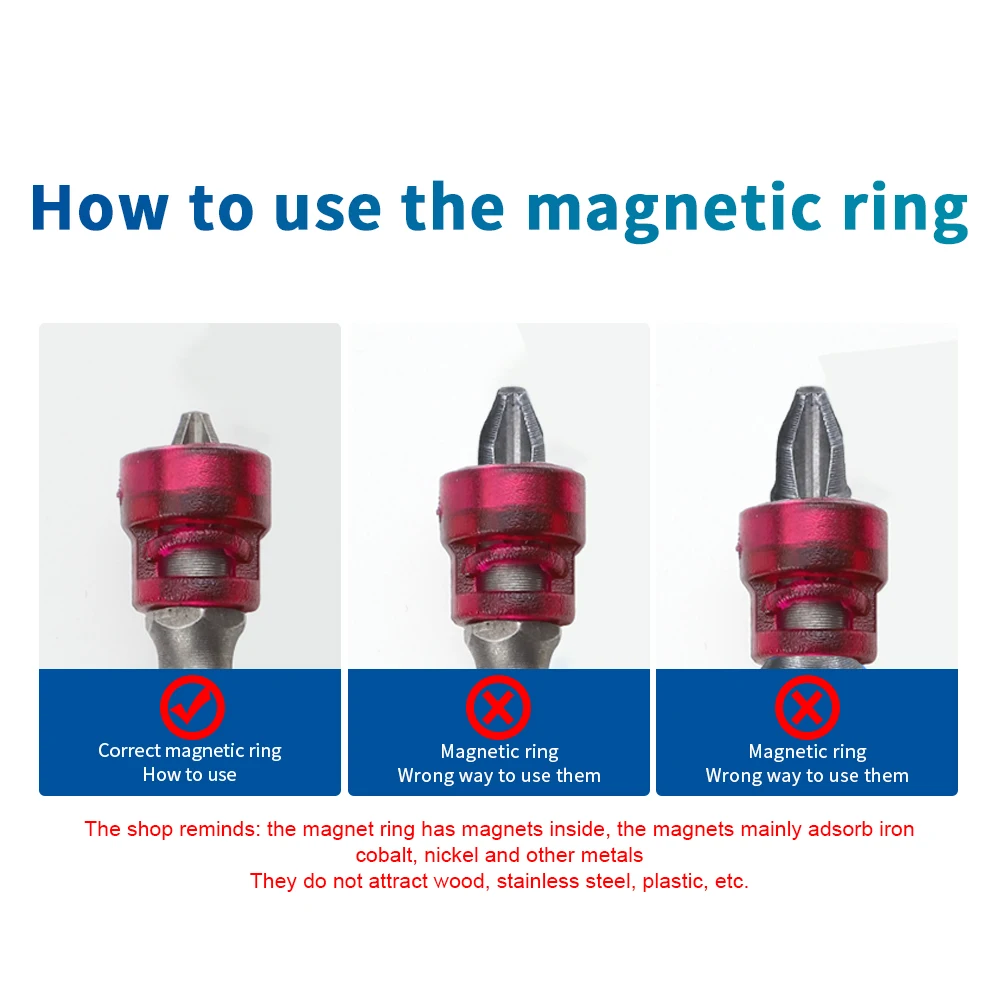 How to use the magnetic ring

Correct magnetic ring
How to use

Magnetic ring
Wrong way to use them

Magnetic ring
Wrong way to use them

The shop reminds: the magnet ring has magnets inside, the magnets mainly adsorb iron cobalt, nickel and other metals
They do not attract wood, stainless steel, plastic, etc.