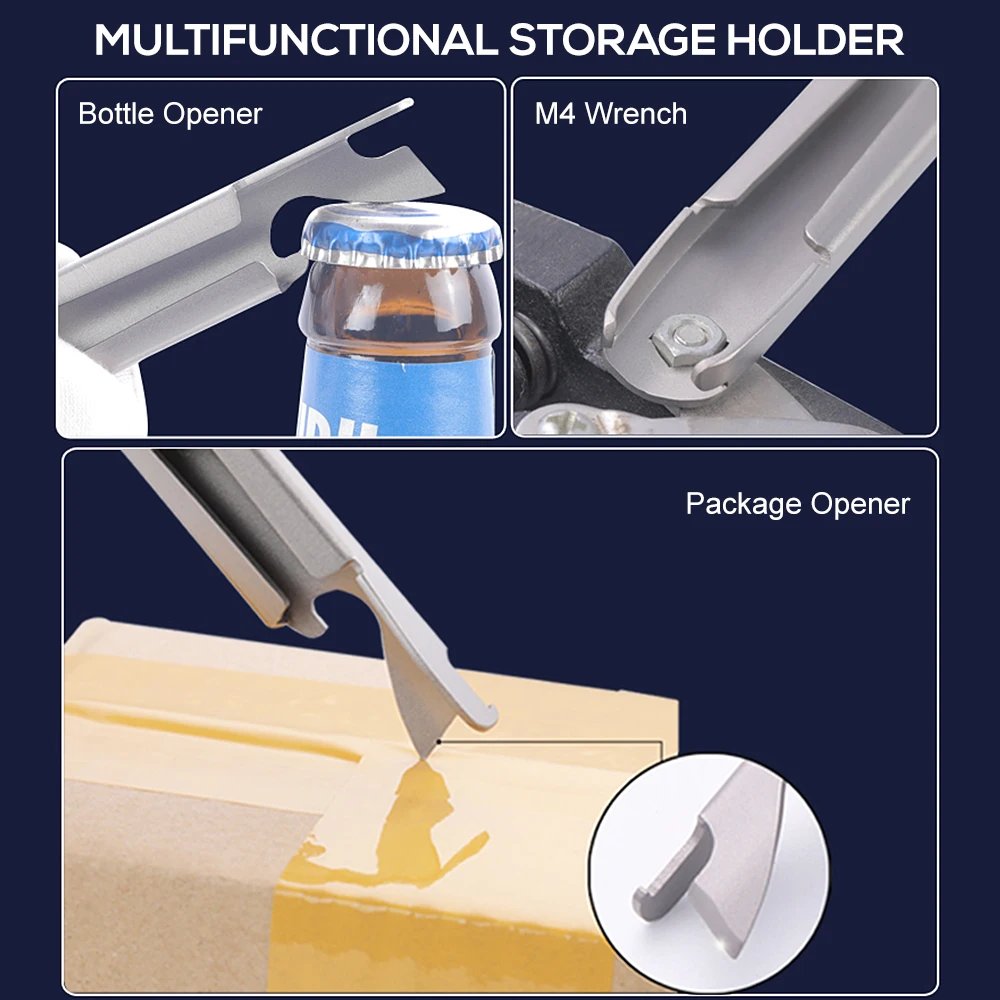 MULTIFUNCTIONAL STORAGE HOLDER

Bottle Opener

M4 Wrench

Package Opener