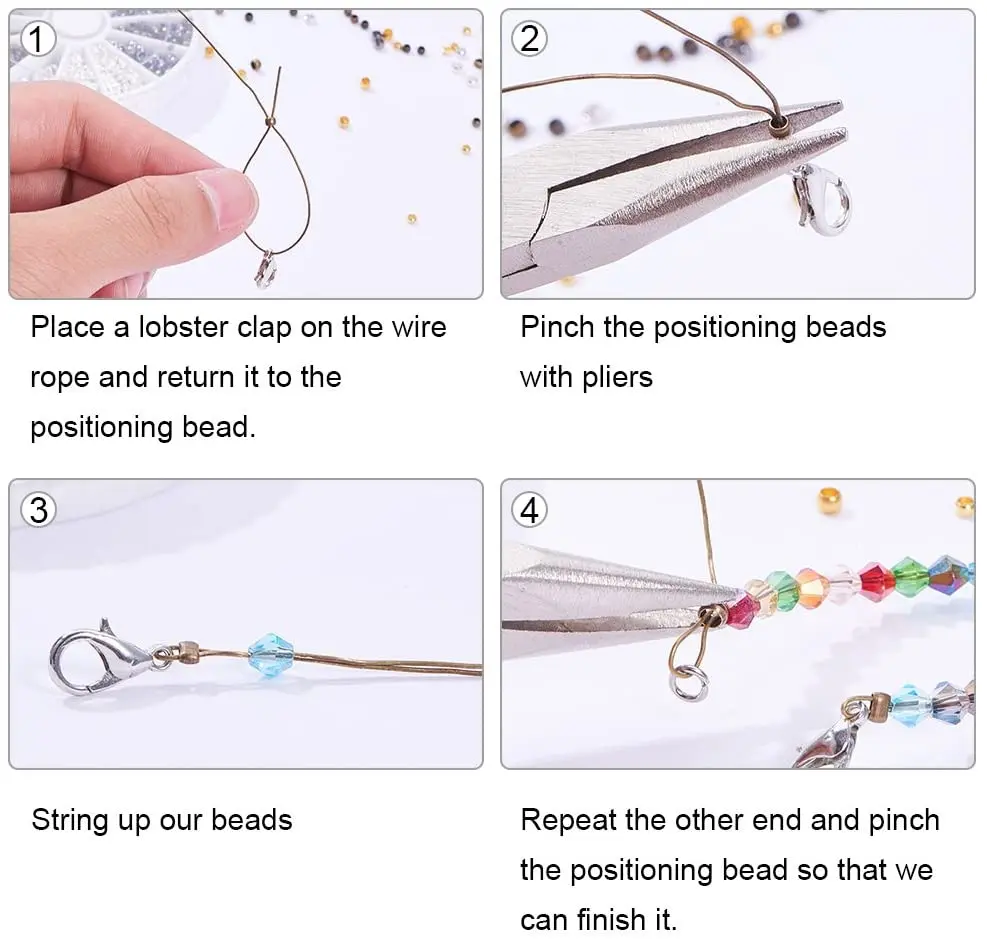 1

Place a lobster clap on the wire rope and return it to the positioning bead.

2

Pinch the positioning beads with pliers

3

String up our beads

4

Repeat the other end and pinch the positioning bead so that we can finish it.