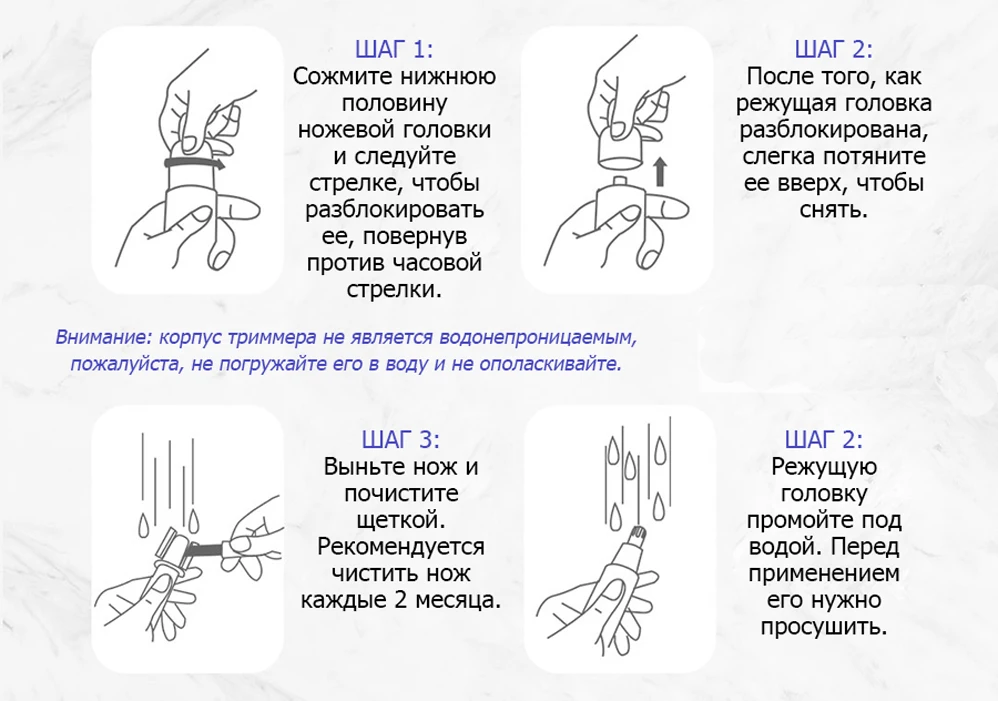 ШАГ 1:
Сожмите нижнюю половину ножевой головки и следуйте стрелке, чтобы разблокировать ее, повернув против часовой стрелки.

ШАГ 2:
После того, как режущая головка разблокирована, слегка потяните ее вверх, чтобы снять.

Внимание: корпус триммера не является водонепроницаемым, пожалуйста, не погружайте его в воду и не ополаскивайте.

ШАГ 3:
Выньте нож и почистите щеткой. Рекомендуется чистить нож каждые 2 месяца.

ШАГ 2:
Режущую головку промойте под водой. Перед применением его нужно просушить.