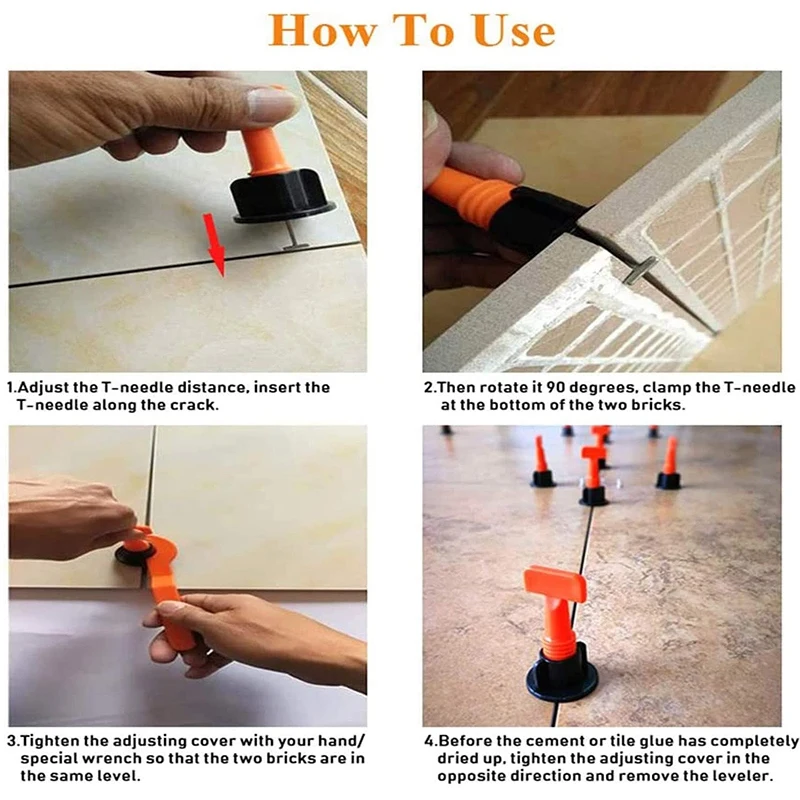 How To Use

1.Adjust the T-needle distance, insert the T-needle along the crack.

2.Then rotate it 90 degrees, clamp the T-needle at the bottom of the two bricks.

3.Tighten the adjusting cover with your hand/ special wrench so that the two bricks are in the same level.

4.Before the cement or tile glue has completely dried up, tighten the adjusting cover in the opposite direction and remove the leveler.