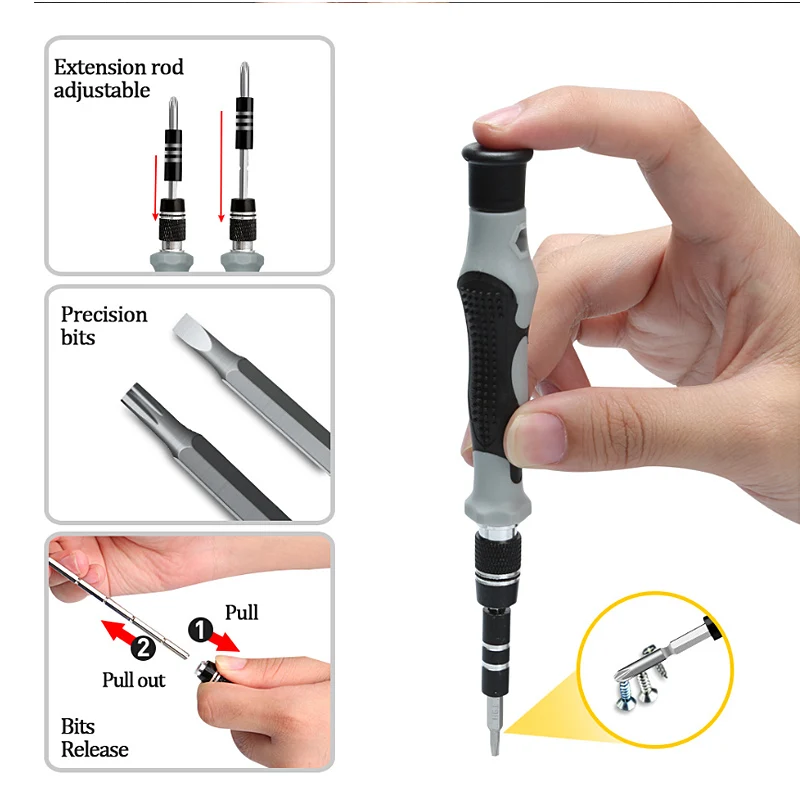 Extension rod adjustable

Precision bits

1 Pull

2 Pull out

Bits Release