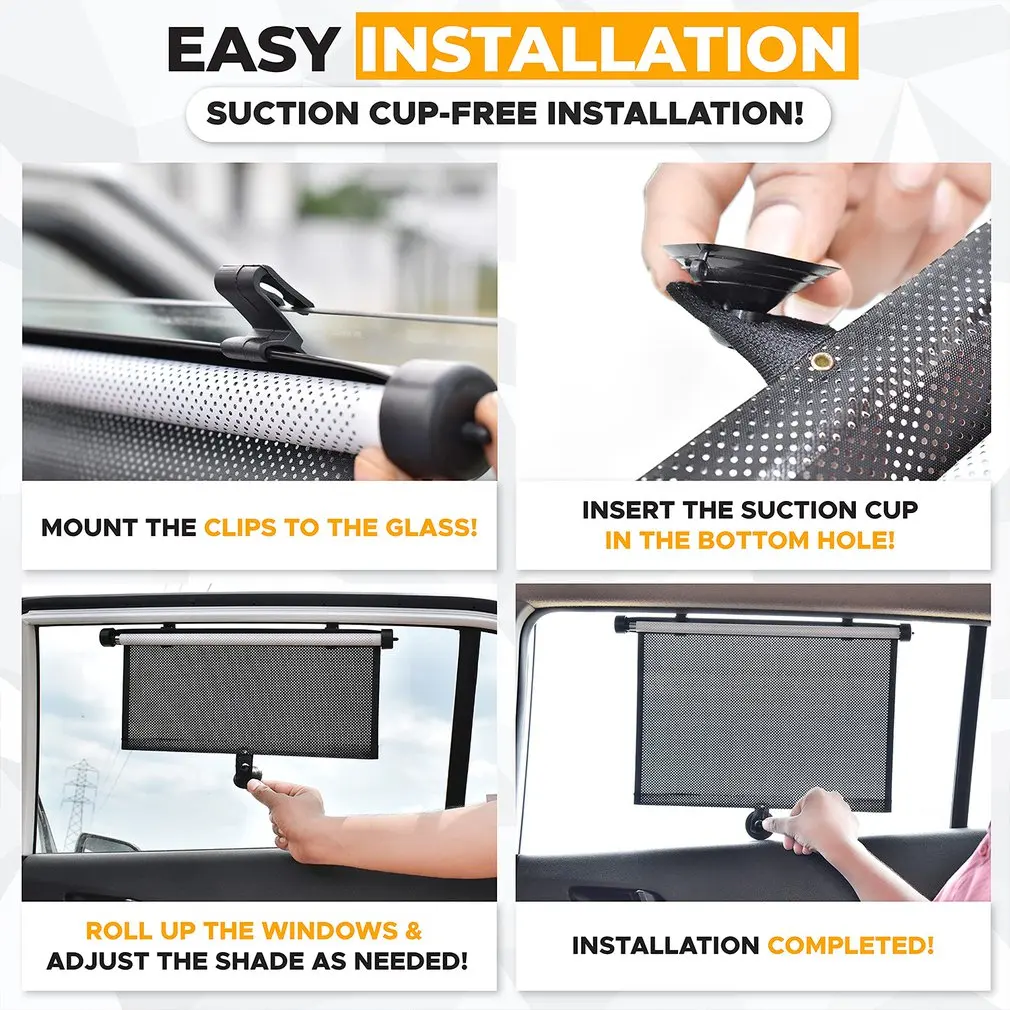 EASY INSTALLATION

SUCTION CUP-FREE INSTALLATION!

MOUNT THE CLIPS TO THE GLASS!

INSERT THE SUCTION CUP IN THE BOTTOM HOLE!

ROLL UP THE WINDOWS & ADJUST THE SHADE AS NEEDED!

INSTALLATION COMPLETED!