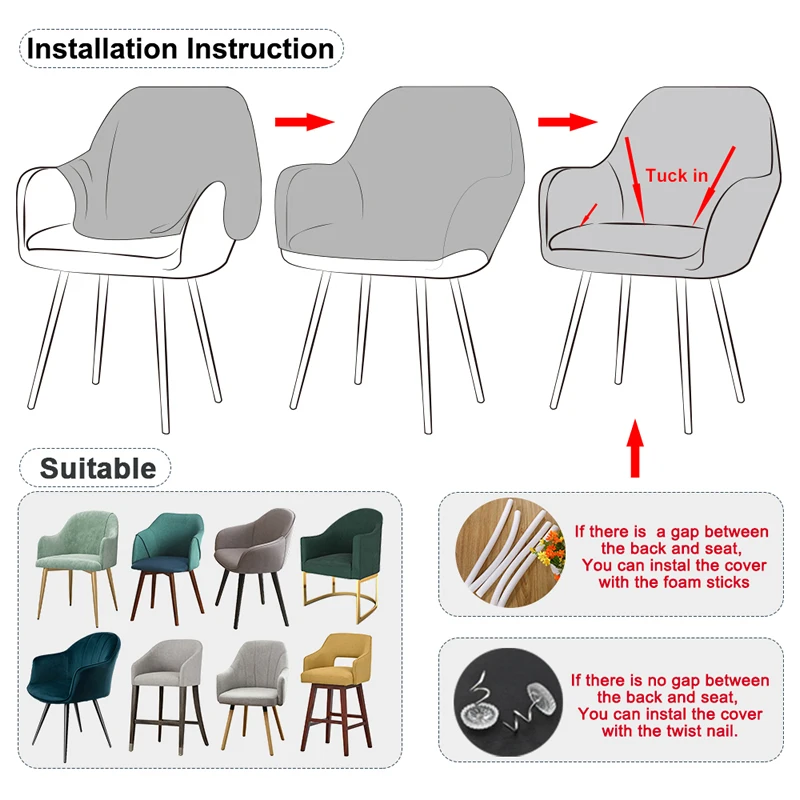 Installation Instruction

Tuck in

Suitable

If there is a gap between the back and seat, You can instal the cover with the foam sticks

If there is no gap between the back and seat, You can instal the cover with the twist nail.